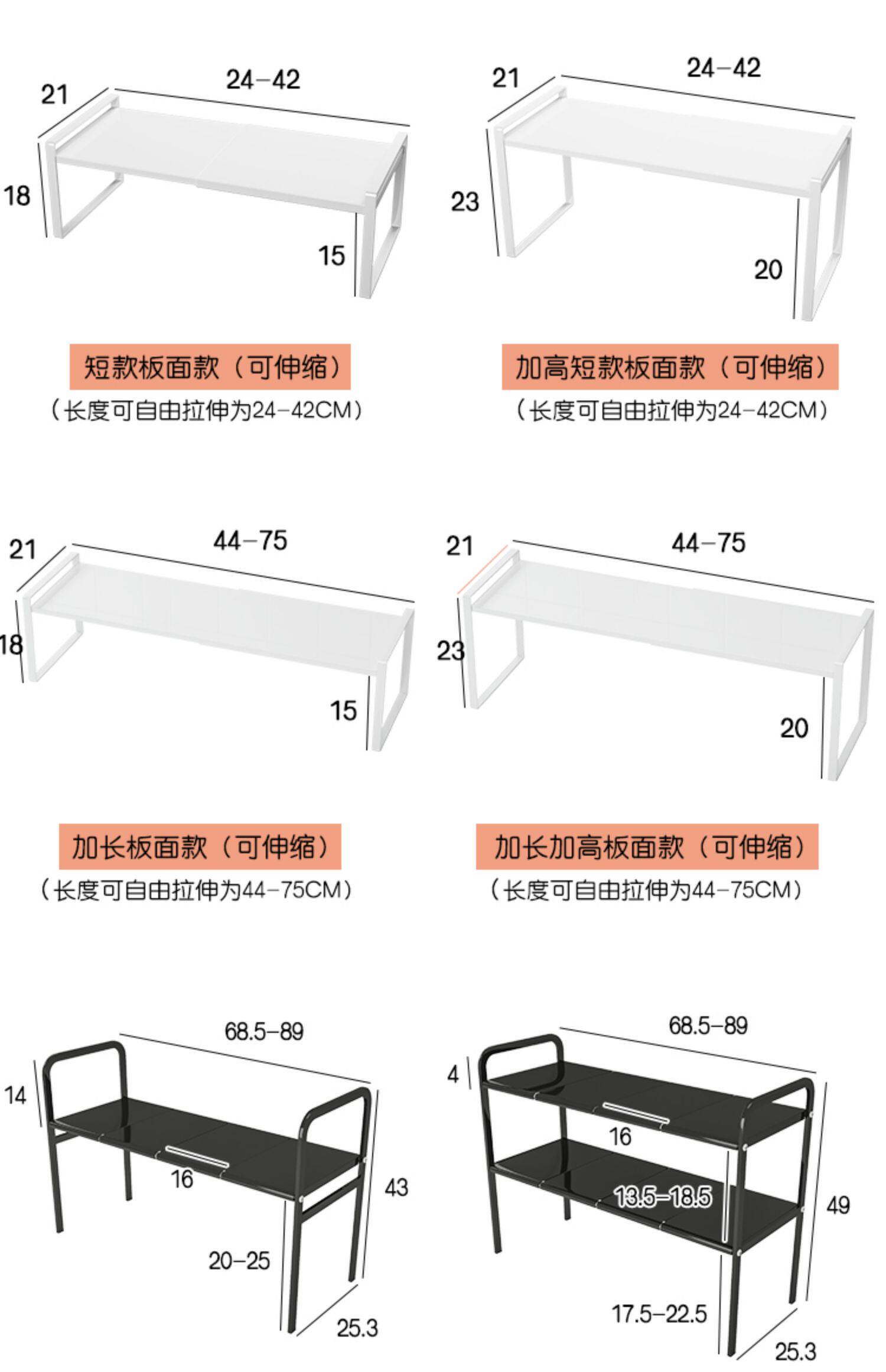 21
24-42
18
15

短款板面款（可伸缩）
（长度可自由拉伸为24-42CM）

21
24-42
23
20

加高短款板面款（可伸缩）
（长度可自由拉伸为24-42CM）

21
44-75
18
15

加长板面款（可伸缩）
（长度可自由拉伸为44-75CM）

21
44-75
23
20

加长加高板面款（可伸缩）
（长度可自由拉伸为44-75CM）

68.5-89
14
16
43
20-25
25.3

68.5-89
4
16
13.5-18.5
49
17.5-22.5
25.3