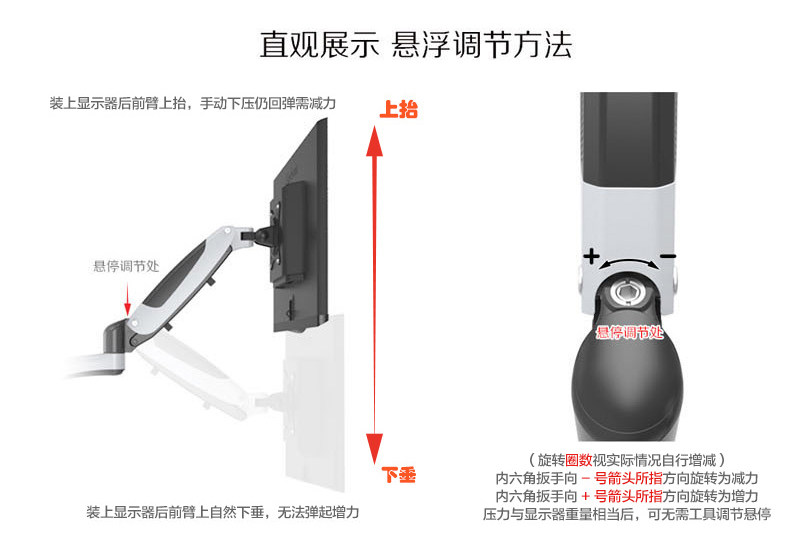 直观展示 悬浮调节方法

装上显示器后前臂上抬，手动下压仍回弹需减力

上抬

悬停调节处

下垂

装上显示器后前臂上自然下垂，无法弹起增力

+ −

悬停调节处

（旋转圈数视实际情况自行增减）
内六角扳手向 − 号箭头所指方向旋转为减力
内六角扳手向 + 号箭头所指方向旋转为增力
压力与显示器重量相当后，可无需工具调节悬停