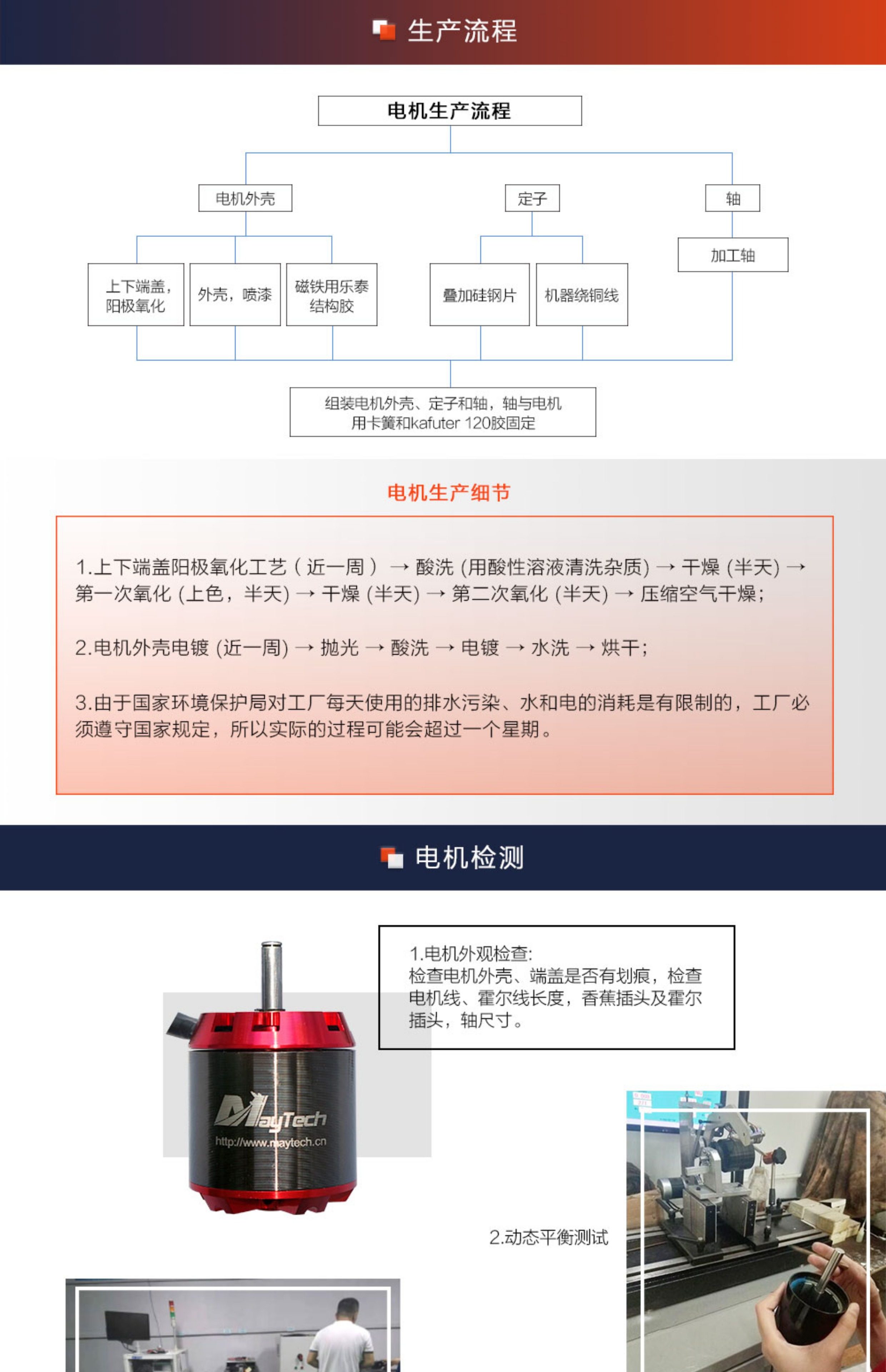 生产流程

电机生产流程

电机外壳

定子

轴

上下端盖，阳极氧化

外壳，喷漆

磁铁用乐泰结构胶

叠加硅钢片

机器绕铜线

加工轴

组装电机外壳、定子和轴，轴与电机用卡簧和kafuter 120胶固定

电机生产细节

1.上下端盖阳极氧化工艺（近一周） → 酸洗 (用酸性溶液清洗杂质) → 干燥 (半天) → 第一次氧化 (上色，半天) → 干燥 (半天) → 第二次氧化 (半天) → 压缩空气干燥；

2.电机外壳电镀 (近一周) → 抛光 → 酸洗 → 电镀 → 水洗 → 烘干；

3.由于国家环境保护局对工厂每天使用的排水污染、水和电的消耗是有限制的，工厂必须遵守国家规定，所以实际的过程可能会超过一个星期。

电机检测

1.电机外观检查:
检查电机外壳、端盖是否有划痕，检查电机线、霍尔线长度，香蕉插头及霍尔插头，轴尺寸。

MayTech
http://www.maytech.cn

2.动态平衡测试