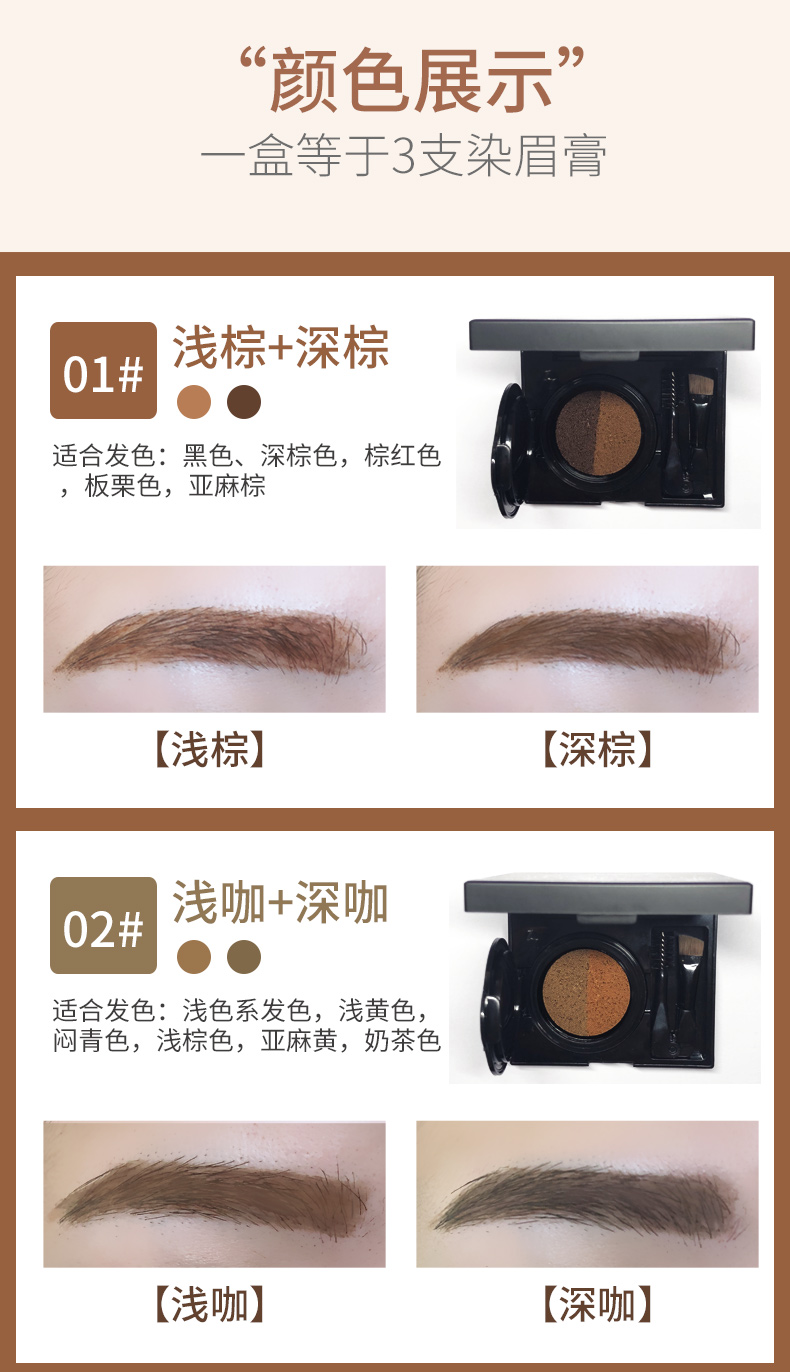 “颜色展示”
一盒等于3支染眉膏

01#
浅棕+深棕
适合发色：黑色、深棕色，棕红色，板栗色，亚麻棕

【浅棕】
【深棕】

02#
浅咖+深咖
适合发色：浅色系发色，浅黄色，闷青色，浅棕色，亚麻黄，奶茶色

【浅咖】
【深咖】