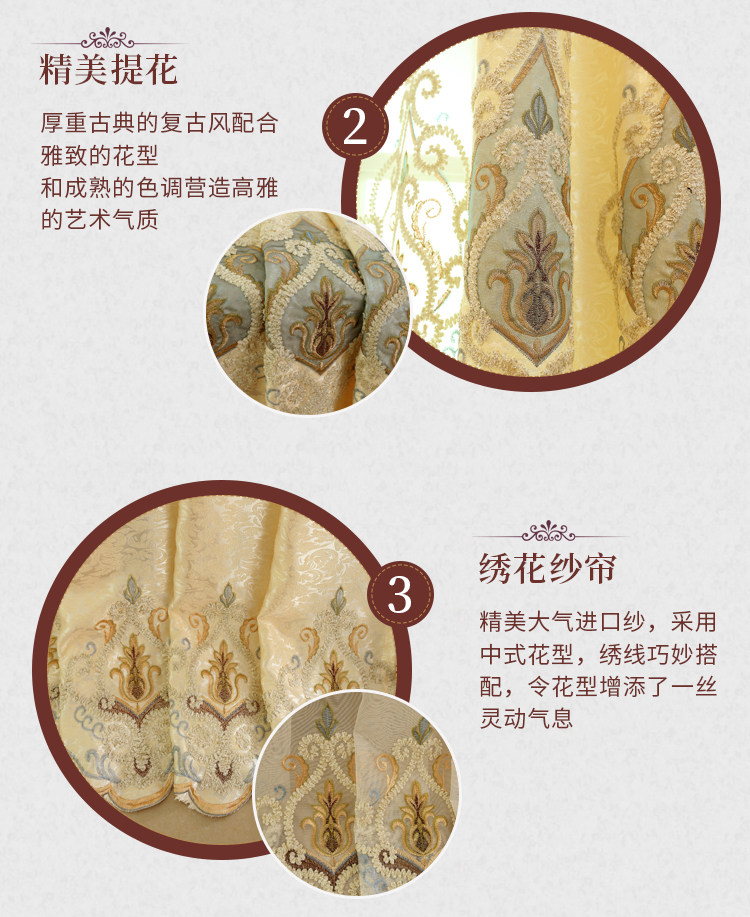 精美提花

厚重古典的复古风配合雅致的花型和成熟的色调营造高雅的艺术气质

2

3

绣花纱帘

精美大气进口纱，采用中式花型，绣线巧妙搭配，令花型增添了一丝灵动气息