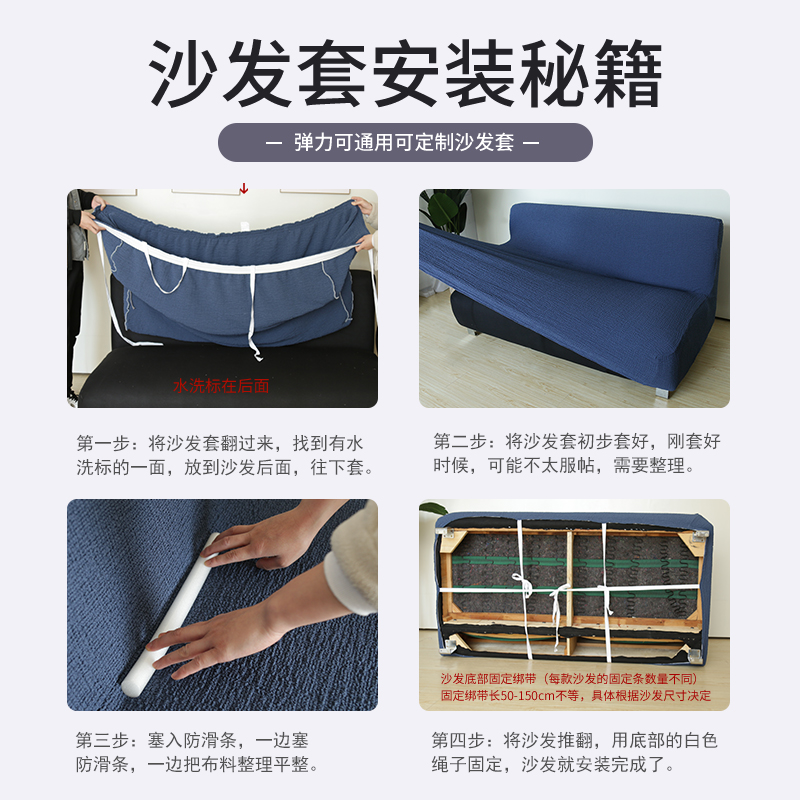 沙发套安装秘籍

— 弹力可通用可定制沙发套 —

水洗标在后面

第一步：将沙发套翻过来，找到有水洗标的一面，放到沙发后面，往下套。

第二步：将沙发套初步套好，刚套好时候，可能不太服帖，需要整理。

第三步：塞入防滑条，一边塞防滑条，一边把布料整理平整。

沙发底部固定绑带（每款沙发的固定条数量不同）
固定绑带长50-150cm不等，具体根据沙发尺寸决定

第四步：将沙发推翻，用底部的白色绳子固定，沙发就安装完成了。