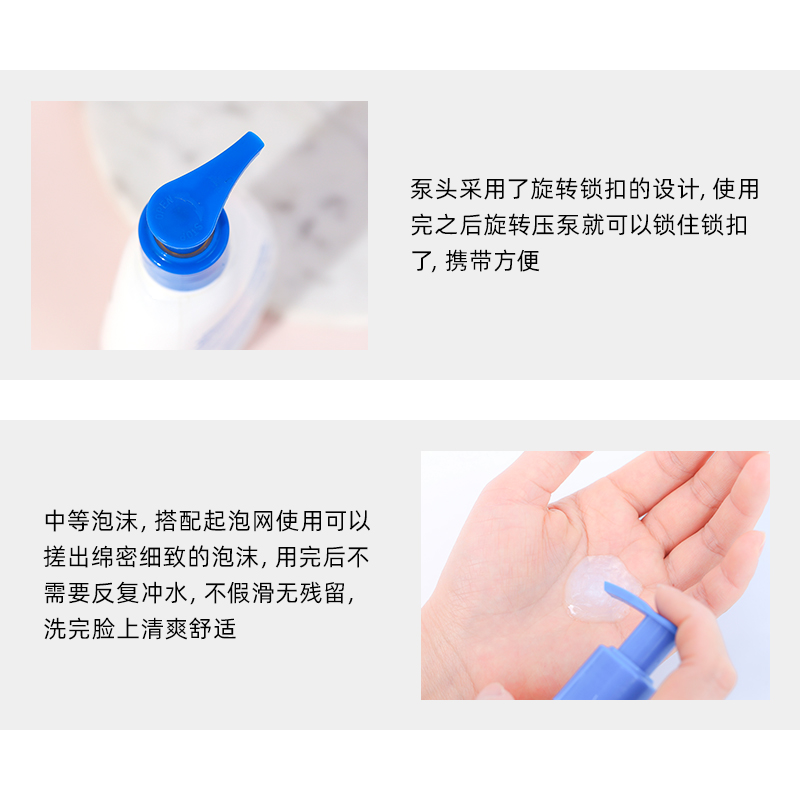 泵头采用了旋转锁扣的设计, 使用完之后旋转压泵就可以锁住锁扣了, 携带方便

中等泡沫, 搭配起泡网使用可以搓出绵密细致的泡沫, 用完后不需要反复冲水, 不假滑无残留, 洗完脸上清爽舒适