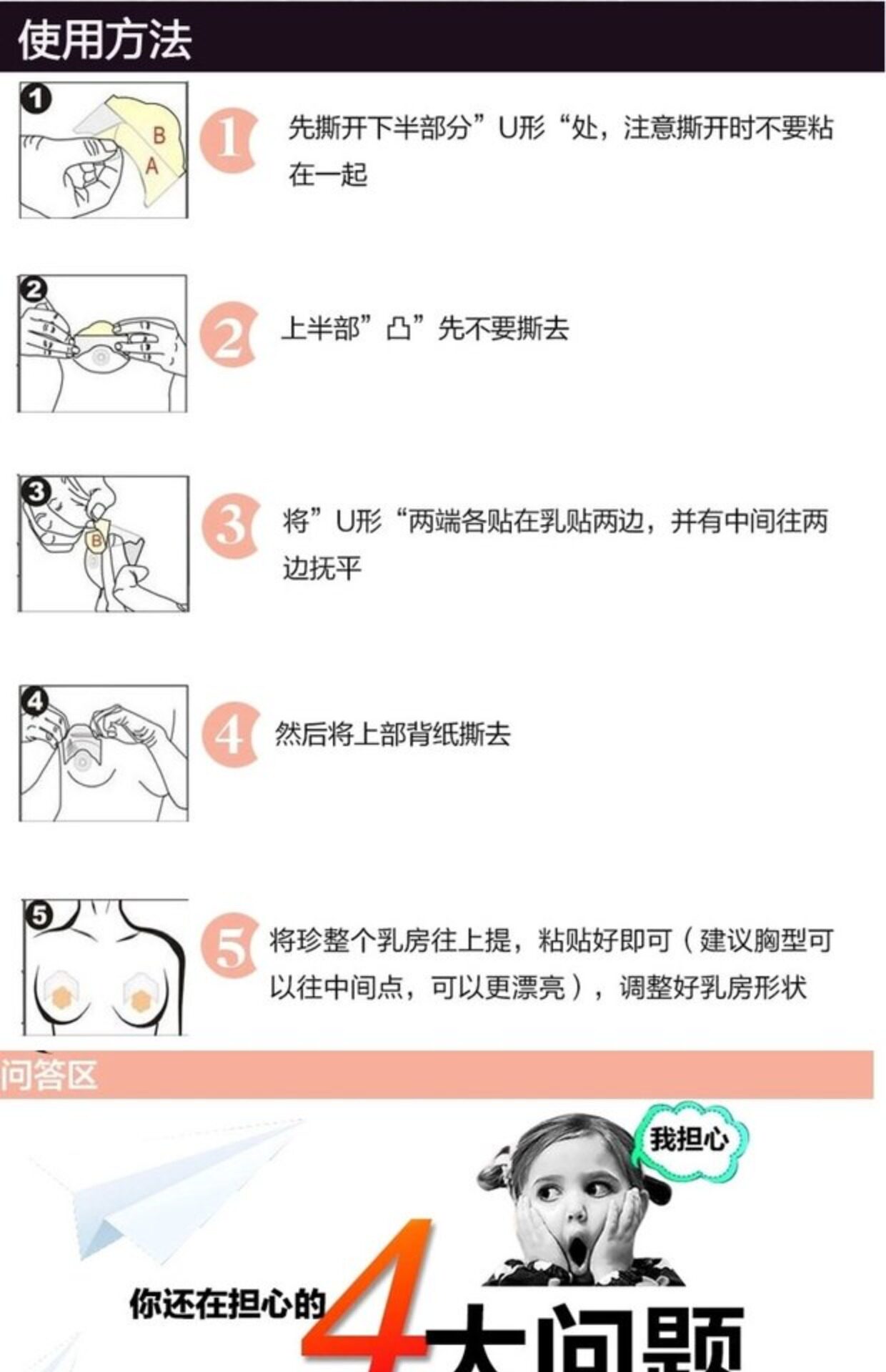 使用方法

1
B
A
1 先撕开下半部分”U形“处，注意撕开时不要粘在一起

2
2 上半部”凸”先不要撕去

3
B
3 将”U形“两端各贴在乳贴两边，并有中间往两边抚平

4
4 然后将上部背纸撕去

5
5 将珍整个乳房往上提，粘贴好即可（建议胸型可以往中间点，可以更漂亮），调整好乳房形状

问答区

我担心

你还在担心的 4 大问题