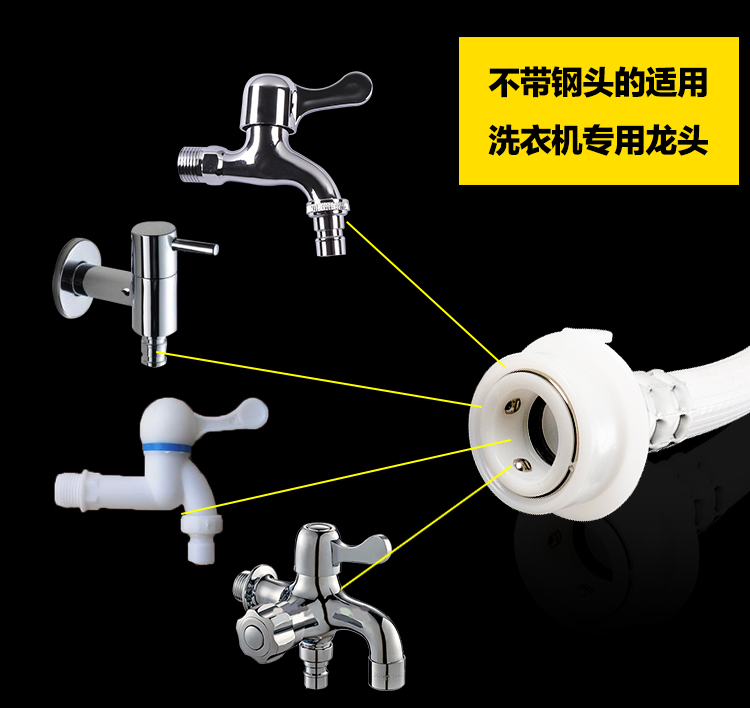 不带钢头的适用
洗衣机专用龙头