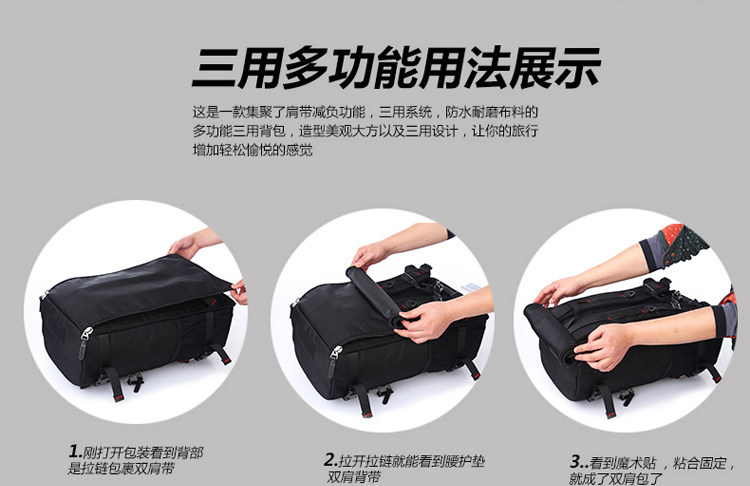 三用多功能用法展示

这是一款集聚了肩带减负功能，三用系统，防水耐磨布料的多功能三用背包，造型美观大方以及三用设计，让你的旅行增加轻松愉悦的感觉

1.刚打开包装看到背部是拉链包裹双肩带

2.拉开拉链就能看到腰护垫双肩背带

3..看到魔术贴，粘合固定，就成了双肩包了