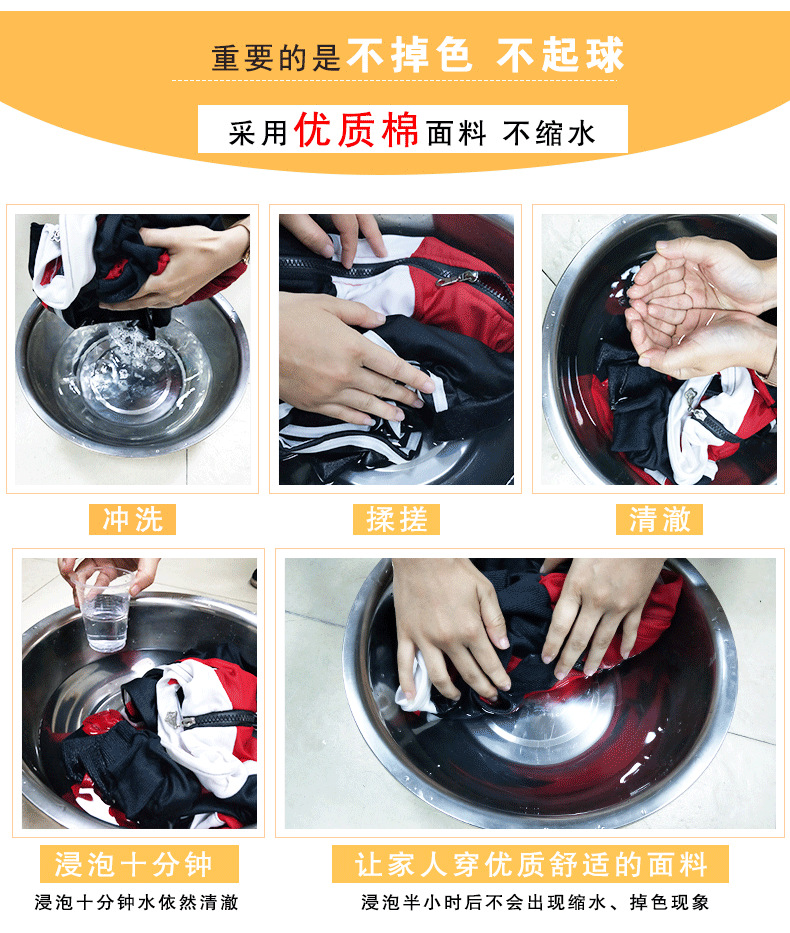 重要的是不掉色 不起球

采用优质棉面料 不缩水

冲洗

揉搓

清澈

浸泡十分钟

浸泡十分钟水依然清澈

让家人穿优质舒适的面料

浸泡半小时后不会出现缩水、掉色现象