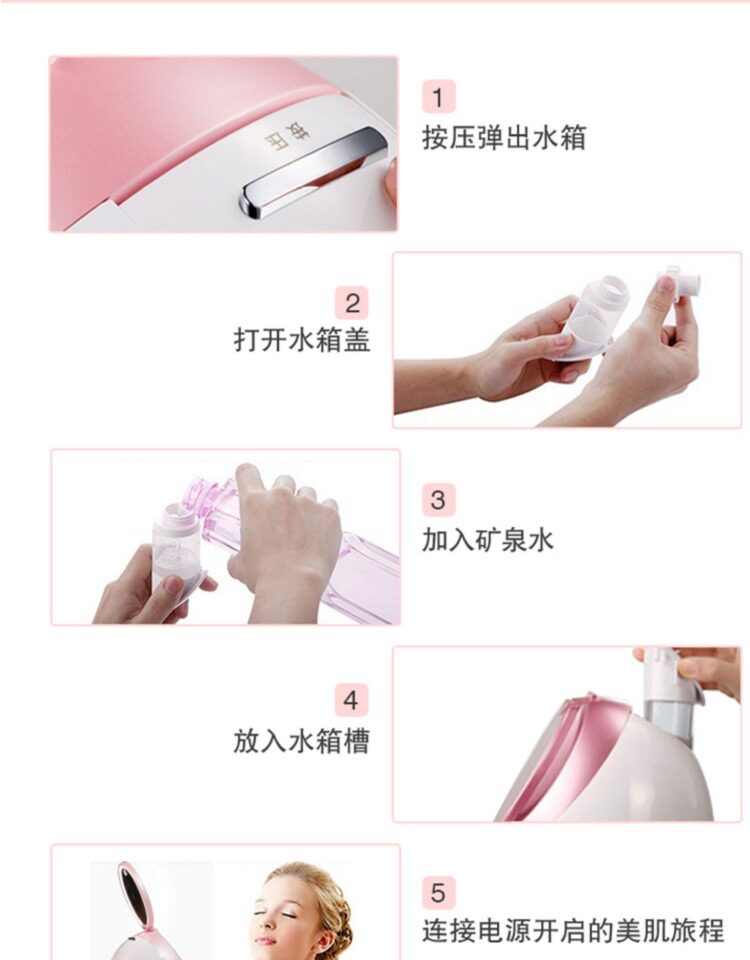 按压

1
按压弹出水箱

2
打开水箱盖

3
加入矿泉水

4
放入水箱槽

5
连接电源开启的美肌旅程