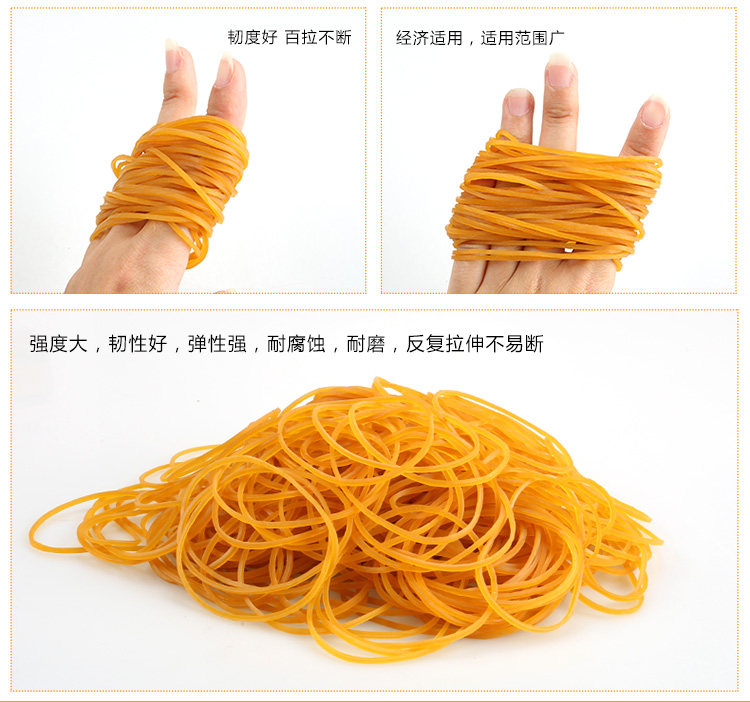 韧度好 百拉不断

经济适用，适用范围广

强度大，韧性好，弹性强，耐腐蚀，耐磨，反复拉伸不易断