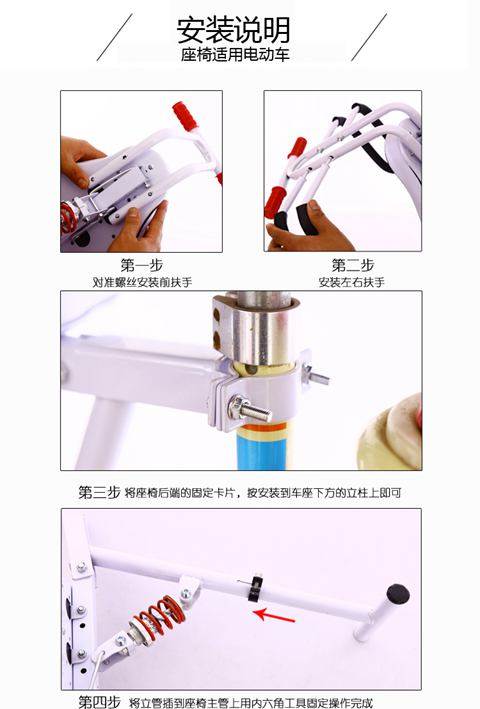 安装说明
座椅适用电动车

第一步
对准螺丝安装前扶手

第二步
安装左右扶手

第三步 将座椅后端的固定卡片，按安装到车座下方的立柱上即可

第四步 将立管插到座椅主管上用内六角工具固定操作完成