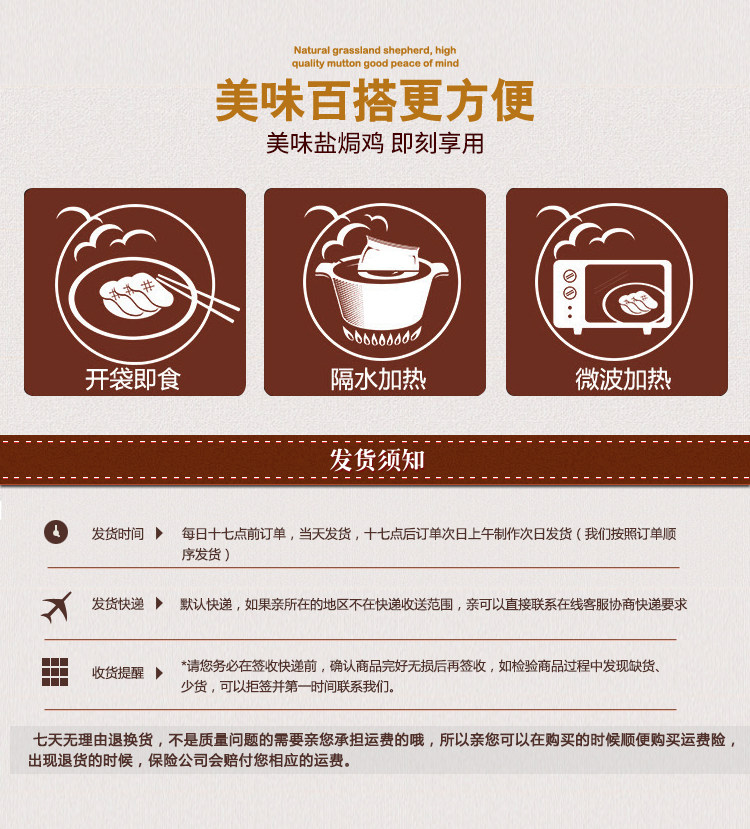 Natural grassland shepherd, high quality mutton good peace of mind

美味百搭更方便

美味盐焗鸡 即刻享用

开袋即食

隔水加热

微波加热

发货须知

发货时间 每日十七点前订单，当天发货，十七点后订单次日上午制作次日发货（我们按照订单顺序发货）

发货快递 默认快递，如果亲所在的地区不在快递收送范围，亲可以直接联系在线客服协商快递要求

收货提醒 *请您务必在签收快递前，确认商品完好无损后再签收，如检验商品过程中发现缺货、少货，可以拒签并第一时间联系我们。

七天无理由退换货，不是质量问题的需要亲您承担运费的哦，所以亲您可以在购买的时候顺便购买运费险，出现退货的时候，保险公司会赔付您相应的运费。