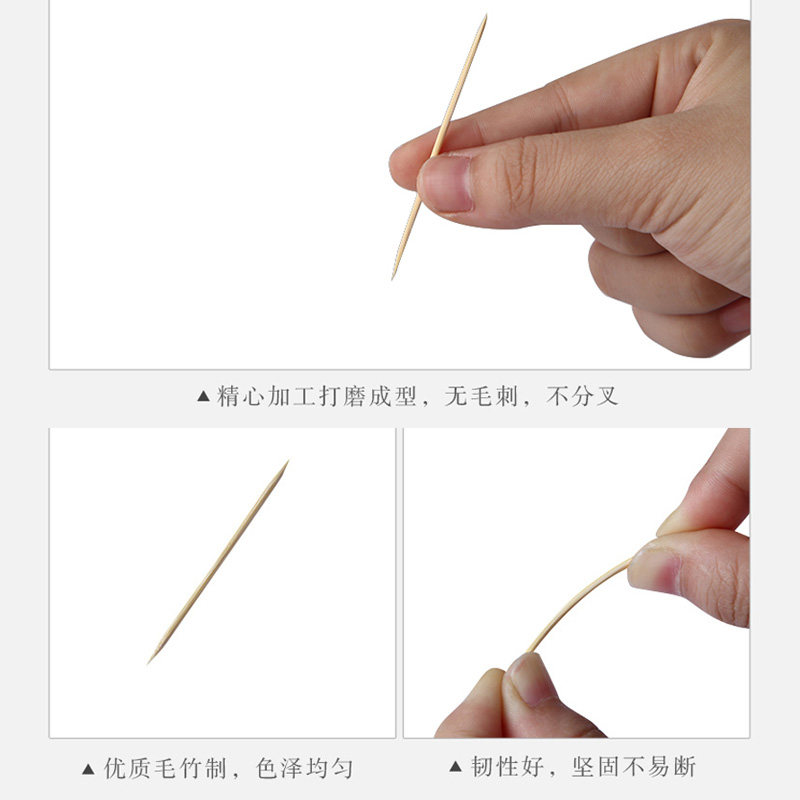 ▲精心加工打磨成型，无毛刺，不分叉

▲优质毛竹制，色泽均匀

▲韧性好，坚固不易断