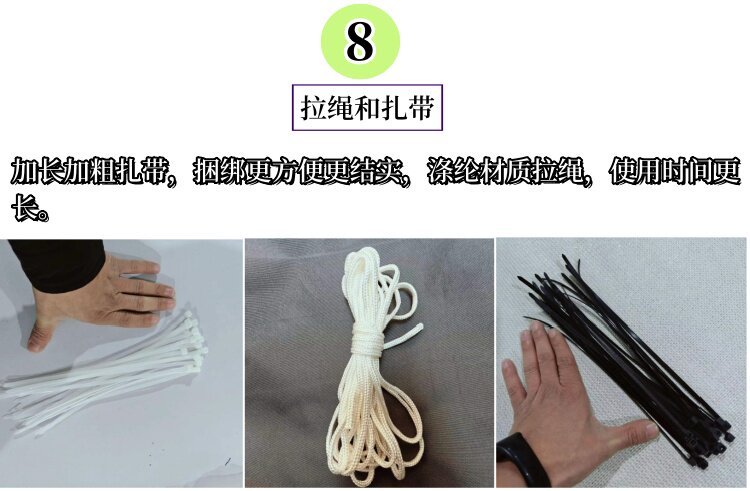 8

拉绳和扎带

加长加粗扎带，捆绑更方便更结实，涤纶材质拉绳，使用时间更长。