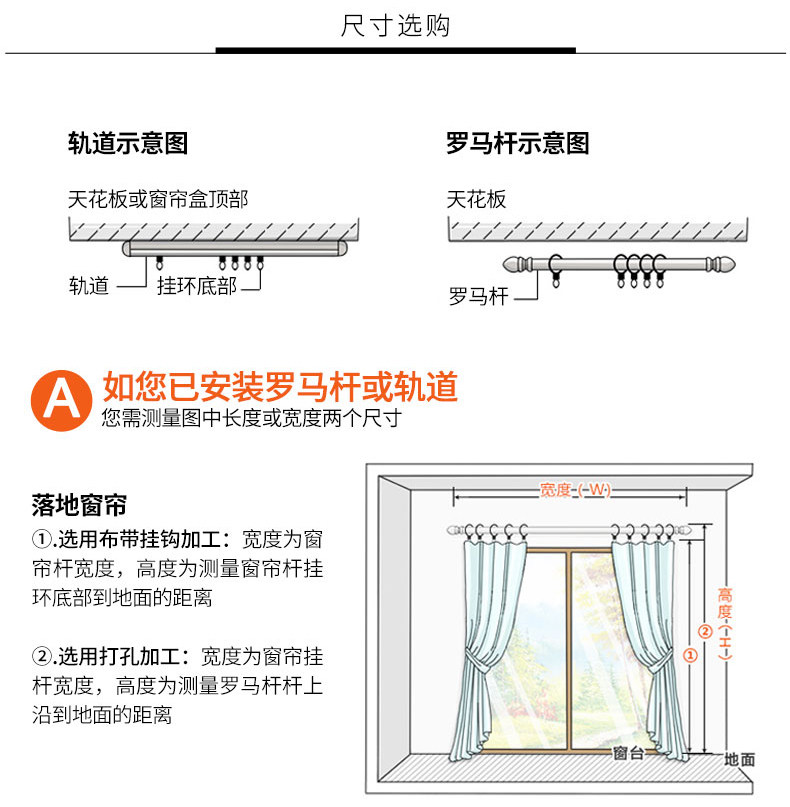 尺寸选购

轨道示意图

天花板或窗帘盒顶部

轨道

挂环底部

罗马杆示意图

天花板

罗马杆

A 如您已安装罗马杆或轨道
您需测量图中长度或宽度两个尺寸

落地窗帘

①.选用布带挂钩加工：宽度为窗帘杆宽度，高度为测量窗帘杆挂环底部到地面的距离

②.选用打孔加工：宽度为窗帘挂杆宽度，高度为测量罗马杆杆上沿到地面的距离

宽度（W）

高度（H）

②

①

窗台

地面