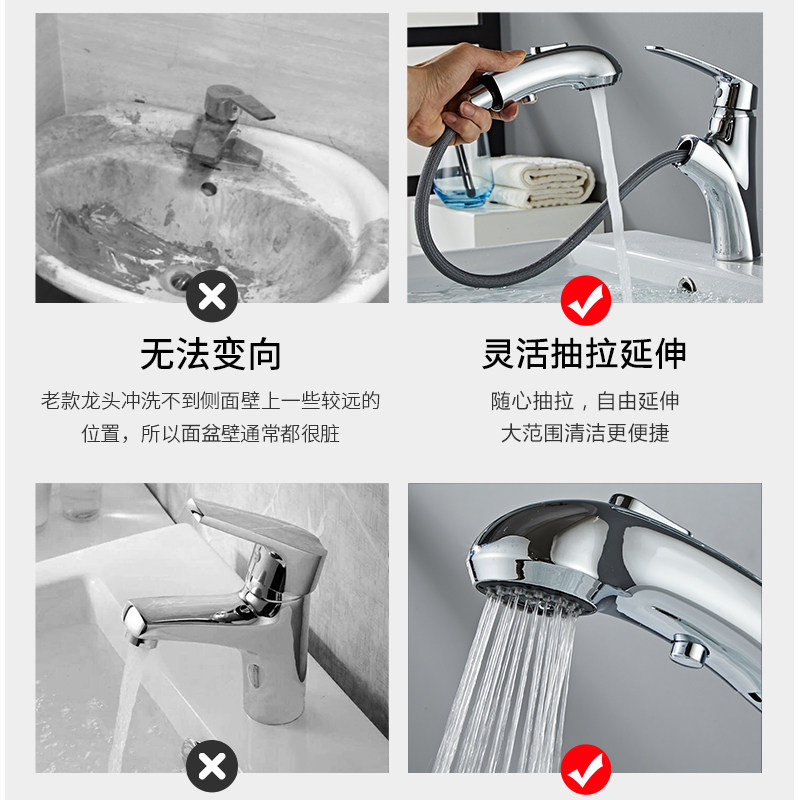 无法变向

老款龙头冲洗不到侧面壁上一些较远的位置，所以面盆壁通常都很脏

灵活抽拉延伸

随心抽拉，自由延伸
大范围清洁更便捷