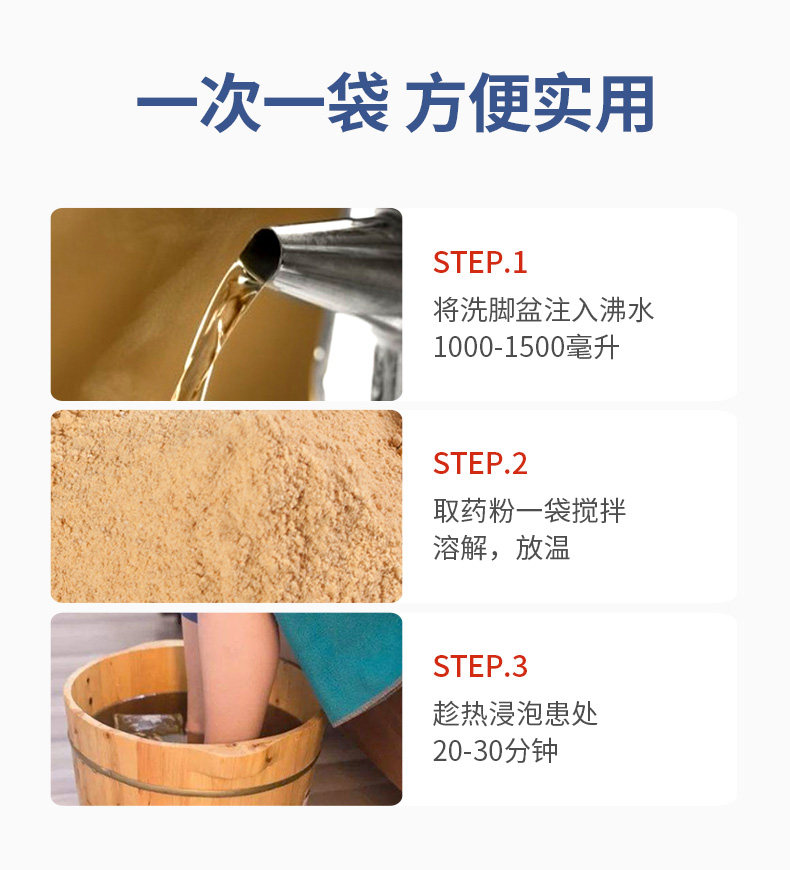 一次一袋 方便实用

STEP.1
将洗脚盆注入沸水
1000-1500毫升

STEP.2
取药粉一袋搅拌
溶解，放温

STEP.3
趁热浸泡患处
20-30分钟