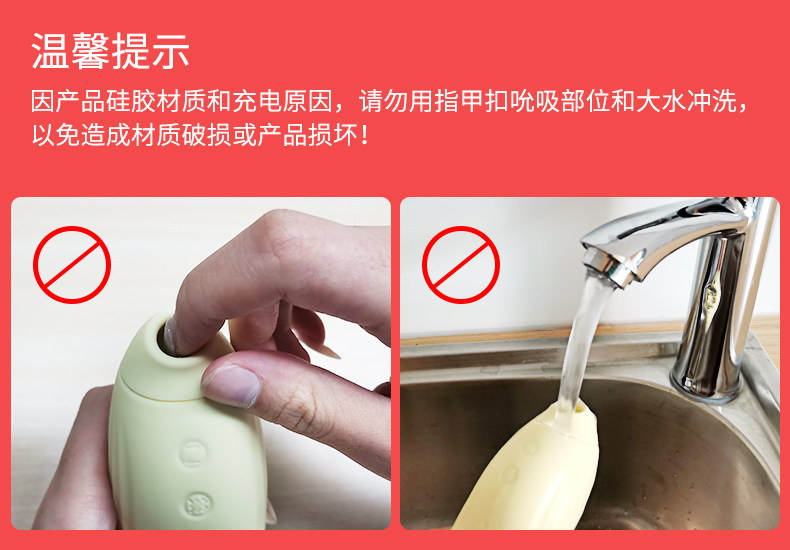 温馨提示

因产品硅胶材质和充电原因，请勿用指甲扣吮吸部位和大水冲洗，以免造成材质破损或产品损坏！