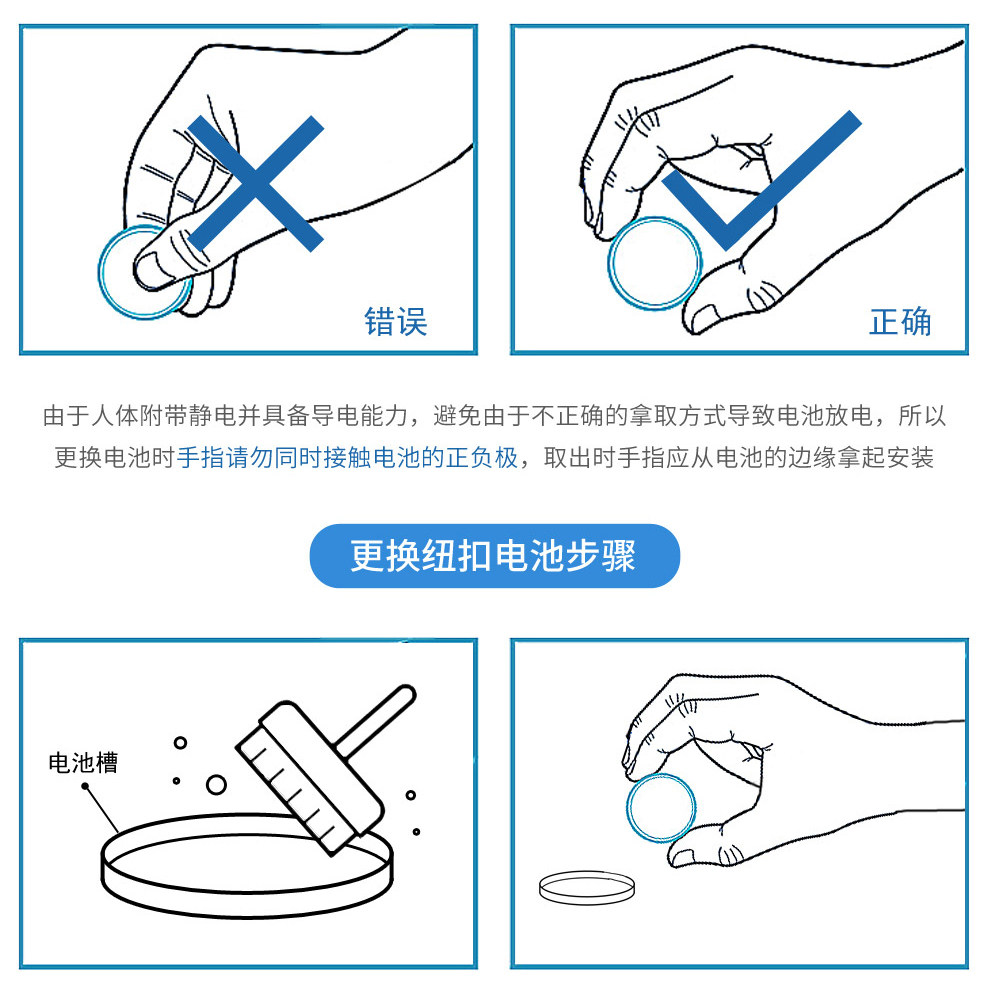 错误

正确

由于人体附带静电并具备导电能力，避免由于不正确的拿取方式导致电池放电，所以更换电池时手指请勿同时接触电池的正负极，取出时手指应从电池的边缘拿起安装

更换纽扣电池步骤

电池槽