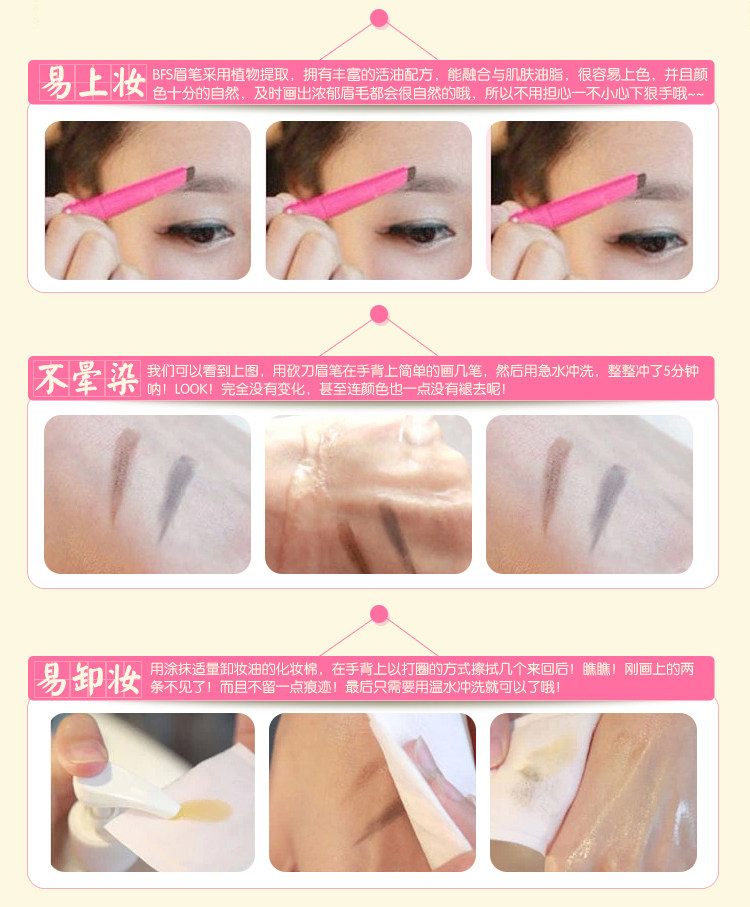 易上妆 BFS眉笔采用植物提取，拥有丰富的活油配方，能融合与肌肤油脂，很容易上色，并且颜色十分的自然，及时画出浓郁眉毛都会很自然的哦，所以不用担心一不小心下狠手哦~~

不晕染 我们可以看到上图，用砍刀眉笔在手背上简单的画几笔，然后用急水冲洗，整整冲了5分钟呐！LOOK！完全没有变化，甚至连颜色也一点没有褪去呢！

易卸妆 用涂抹适量卸妆油的化妆棉，在手背上以打圈的方式擦拭几个来回后！瞧瞧！刚画上的两条不见了！而且不留一点痕迹！最后只需要用温水冲洗就可以了哦！