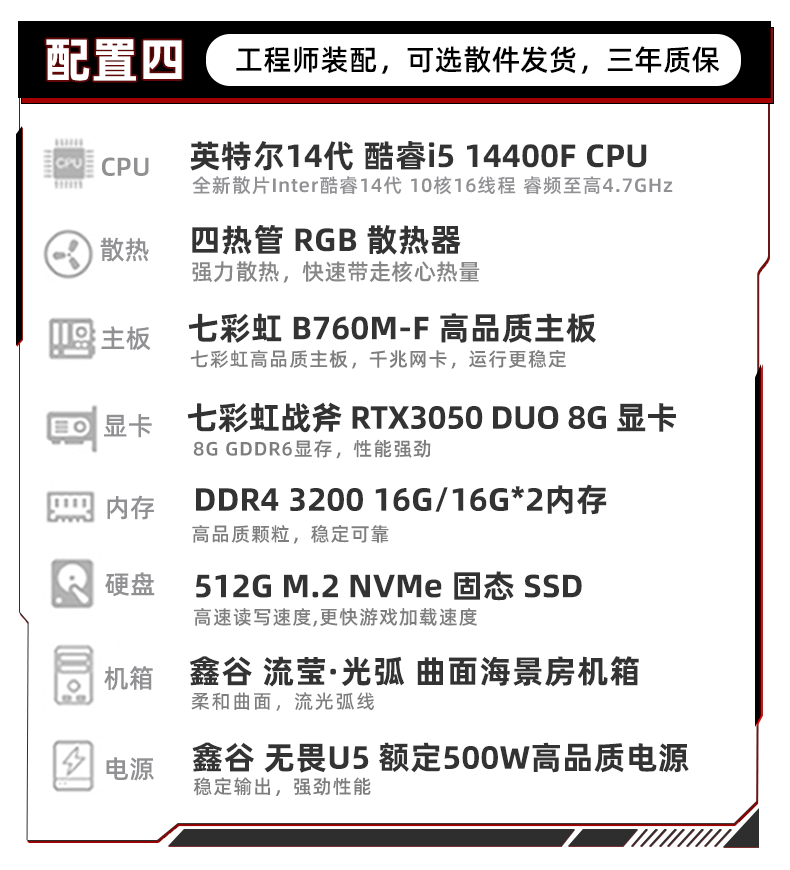 配置四

工程师装配，可选散件发货，三年质保

CPU

英特尔14代 酷睿i5 14400F CPU

全新散片Inter酷睿14代 10核16线程 睿频至高4.7GHz

散热

四热管 RGB 散热器

强力散热，快速带走核心热量

主板

七彩虹 B760M-F 高品质主板

七彩虹高品质主板，千兆网卡，运行更稳定

显卡

七彩虹战斧 RTX3050 DUO 8G 显卡

8G GDDR6显存，性能强劲

内存

DDR4 3200 16G/16G*2内存

高品质颗粒，稳定可靠

硬盘

512G M.2 NVMe 固态 SSD

高速读写速度,更快游戏加载速度

机箱

鑫谷 流莹·光弧 曲面海景房机箱

柔和曲面，流光弧线

电源

鑫谷 无畏U5 额定500W高品质电源

稳定输出，强劲性能