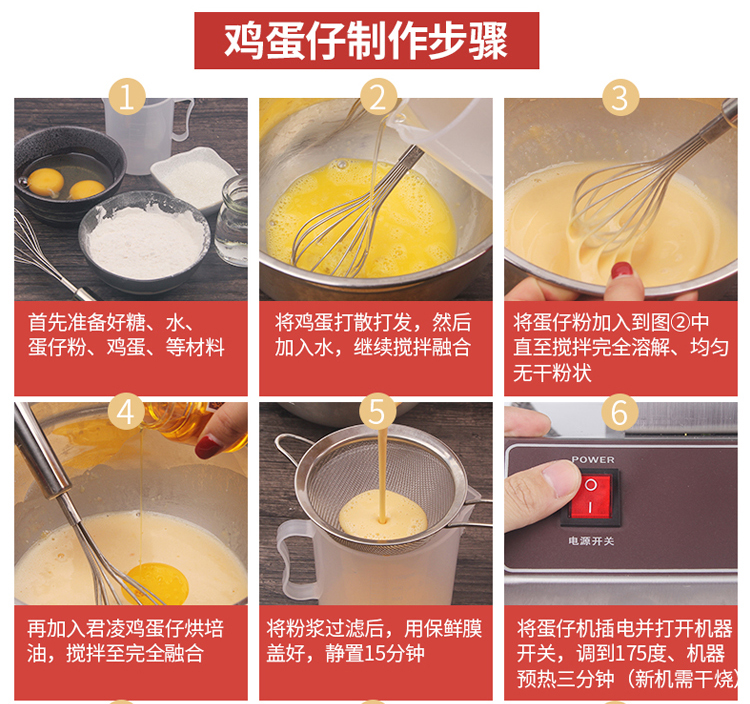 鸡蛋仔制作步骤

1

首先准备好糖、水、蛋仔粉、鸡蛋、等材料

2

将鸡蛋打散打发，然后加入水，继续搅拌融合

3

将蛋仔粉加入到图②中直至搅拌完全溶解、均匀无干粉状

4

再加入君凌鸡蛋仔烘培油，搅拌至完全融合

5

将粉浆过滤后，用保鲜膜盖好，静置15分钟

6

POWER

电源开关

将蛋仔机插电并打开机器开关，调到175度、机器预热三分钟（新机需干烧）