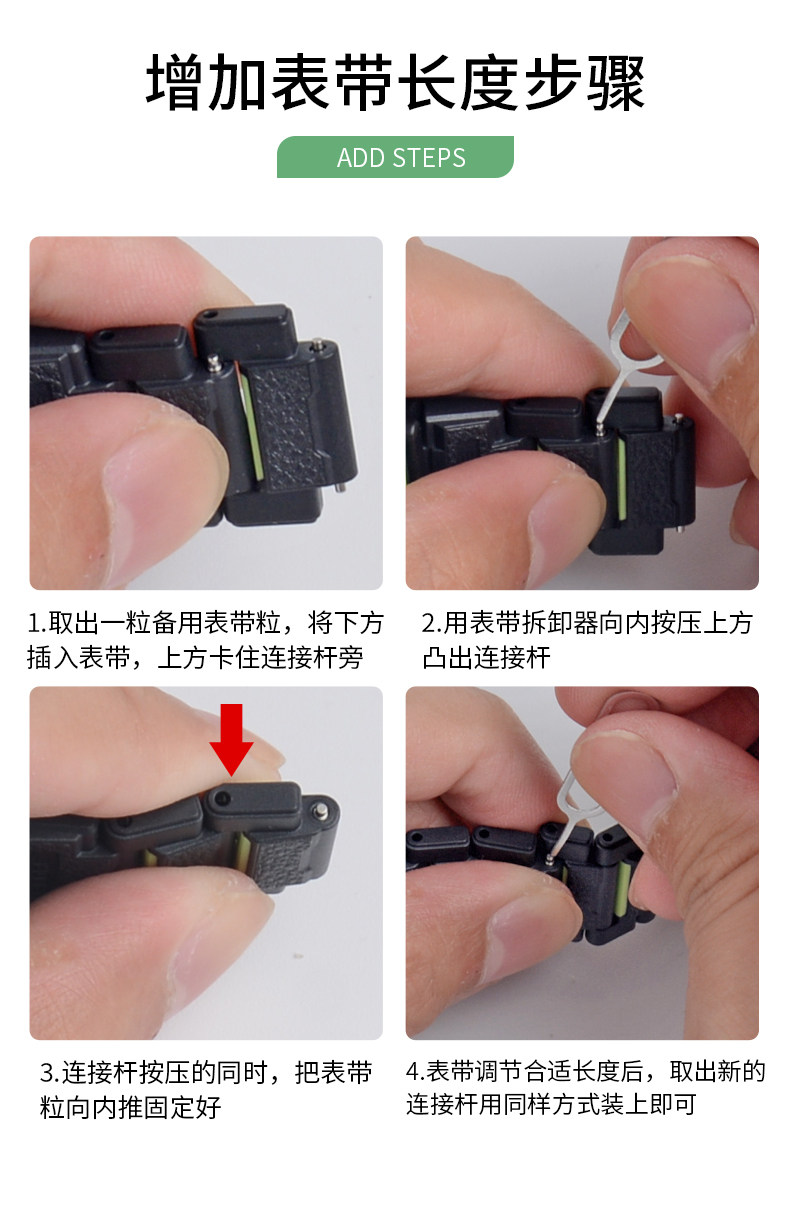 增加表带长度步骤

ADD STEPS

1.取出一粒备用表带粒，将下方插入表带，上方卡住连接杆旁

2.用表带拆卸器向内按压上方凸出连接杆

3.连接杆按压的同时，把表带粒向内推固定好

4.表带调节合适长度后，取出新的连接杆用同样方式装上即可