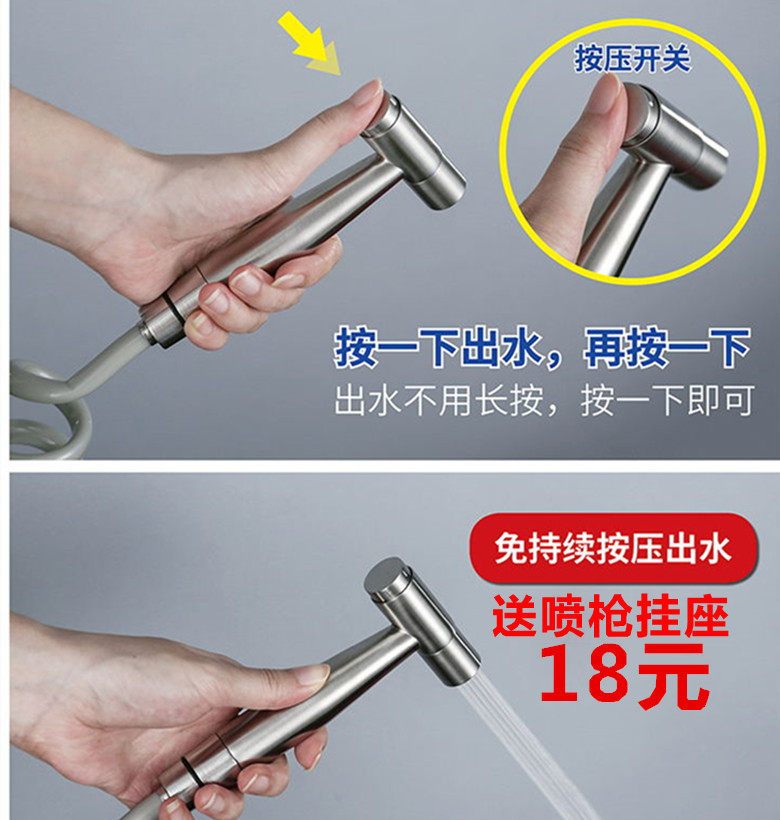 按压开关

按一下出水，再按一下

出水不用长按，按一下即可

免持续按压出水

送喷枪挂座

18元