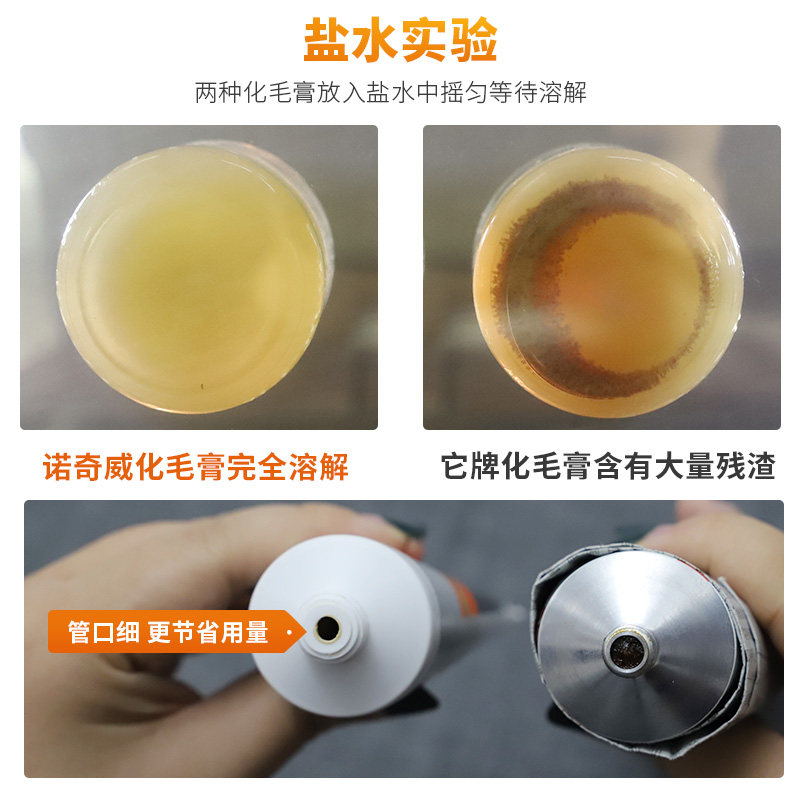 盐水实验

两种化毛膏放入盐水中摇匀等待溶解

诺奇威化毛膏完全溶解

它牌化毛膏含有大量残渣

管口细 更节省用量