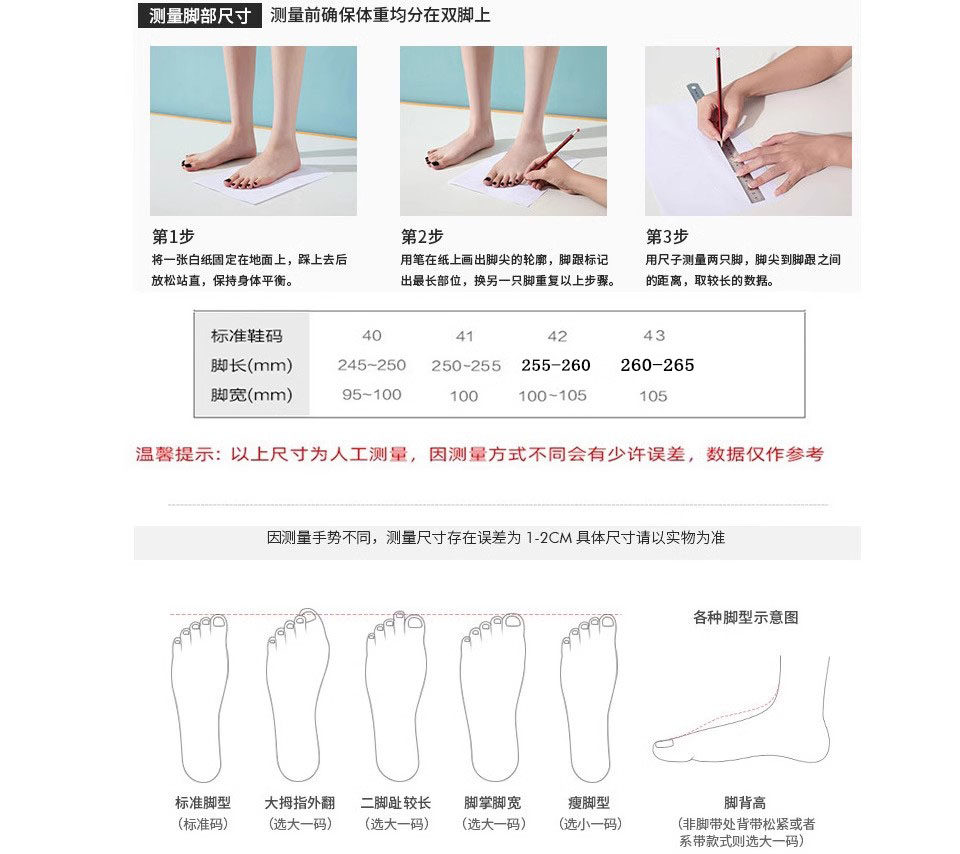 测量脚部尺寸 测量前确保体重均分在双脚上

第1步
将一张白纸固定在地面上，踩上去后放松站直，保持身体平衡。

第2步
用笔在纸上画出脚尖的轮廓，脚跟标记出最长部位，换另一只脚重复以上步骤。

第3步
用尺子测量两只脚，脚尖到脚跟之间的距离，取较长的数据。

| 标准鞋码 | 40 | 41 | 42 | 43 |
|---|---|---|---|---|
| 脚长(mm) | 245~250 | 250~255 | 255-260 | 260-265 |
| 脚宽(mm) | 95~100 | 100 | 100~105 | 105 |

温馨提示：以上尺寸为人工测量，因测量方式不同会有少许误差，数据仅作参考

因测量手势不同，测量尺寸存在误差为 1-2CM 具体尺寸请以实物为准

各种脚型示意图

标准脚型
（标准码）

大拇指外翻
（选大一码）

二脚趾较长
（选大一码）

脚掌脚宽
（选大一码）

瘦脚型
（选小一码）

脚背高
（非脚带处背带松紧或者系带款式则选大一码）