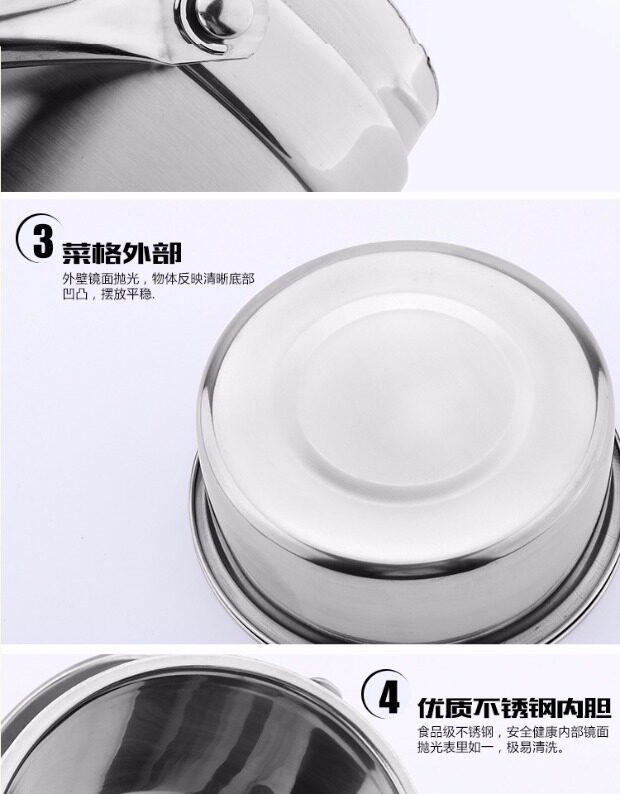 3 菜格外部

外壁镜面抛光，物体反映清晰底部凹凸，摆放平稳.

4 优质不锈钢内胆

食品级不锈钢，安全健康内部镜面抛光表里如一，极易清洗。