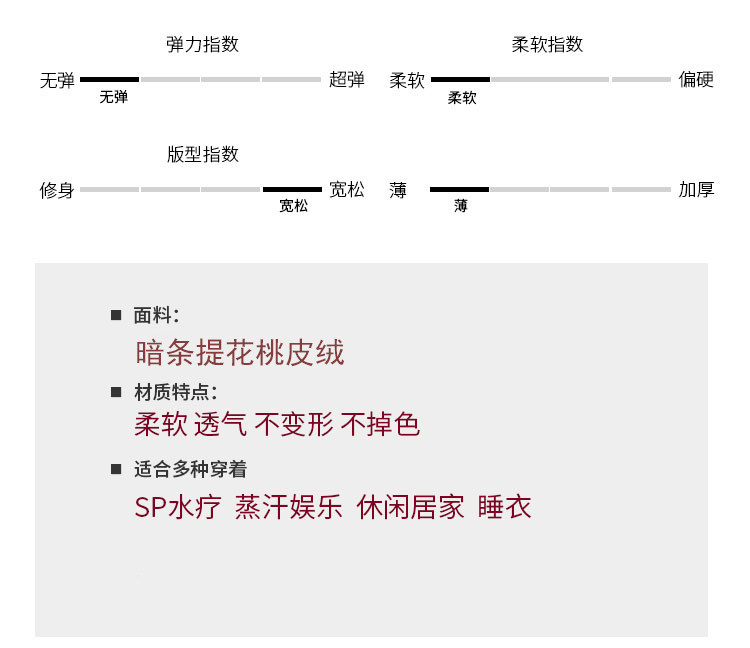 弹力指数

无弹 超弹
无弹

柔软指数

柔软 偏硬
柔软

版型指数

修身 宽松
宽松

薄 加厚
薄

■ 面料:
暗条提花桃皮绒

■ 材质特点:
柔软 透气 不变形 不掉色

■ 适合多种穿着
SP水疗 蒸汗娱乐 休闲居家 睡衣