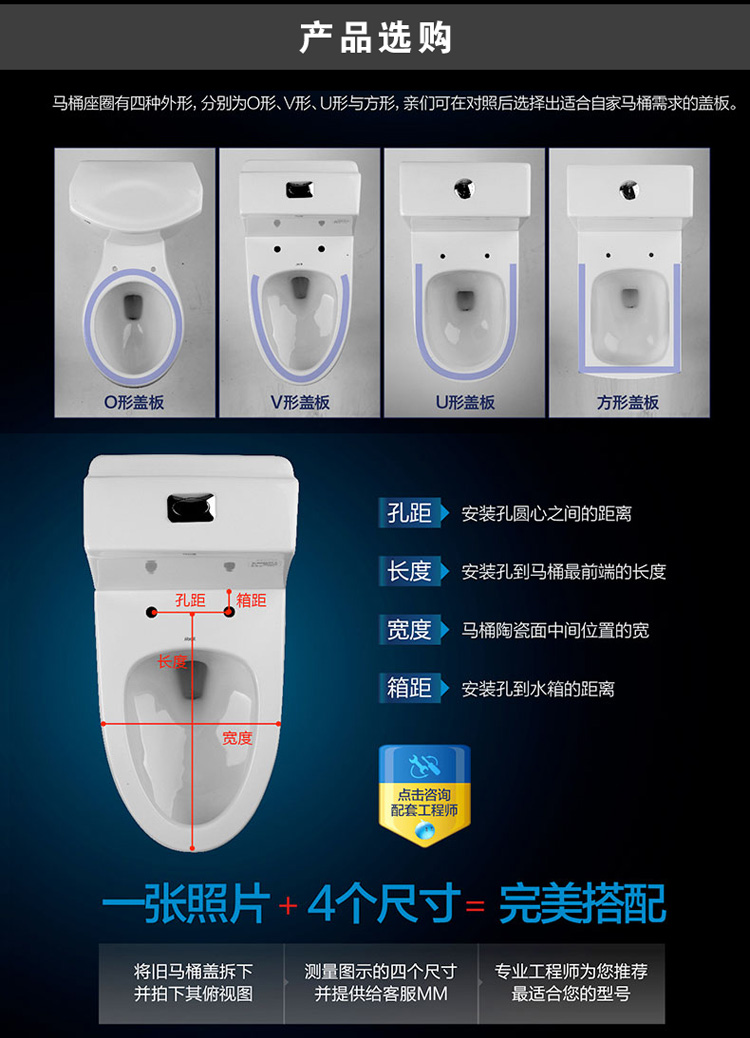 产品选购

马桶座圈有四种外形，分别为O形、V形、U形与方形，亲们可在对照后选择出适合自家马桶需求的盖板。

O形盖板

V形盖板

U形盖板

方形盖板

孔距
箱距
长度
宽度

孔距 安装孔圆心之间的距离

长度 安装孔到马桶最前端的长度

宽度 马桶陶瓷面中间位置的宽

箱距 安装孔到水箱的距离

点击咨询
配套工程师

一张照片 + 4个尺寸 = 完美搭配

将旧马桶盖拆下
并拍下其俯视图

测量图示的四个尺寸
并提供给客服MM

专业工程师为您推荐
最适合您的型号