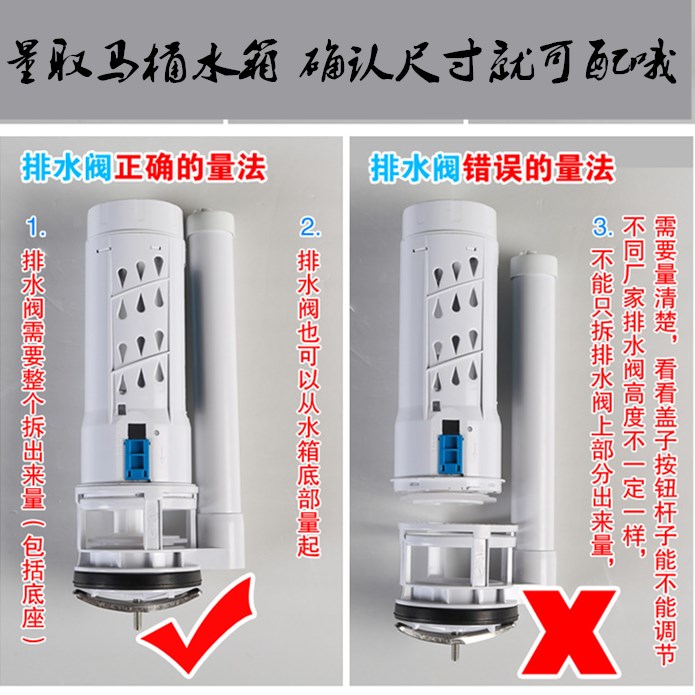 量取马桶水箱 确认尺寸就可配哦

排水阀正确的量法

1. 排水阀需要整个拆出来量（包括底座）

2. 排水阀也可以从水箱底部量起

排水阀错误的量法

3. 不能只拆排水阀上部分出来量，不同厂家排水阀高度不一定一样，需要量清楚，看看盖子按钮杆子能不能调节