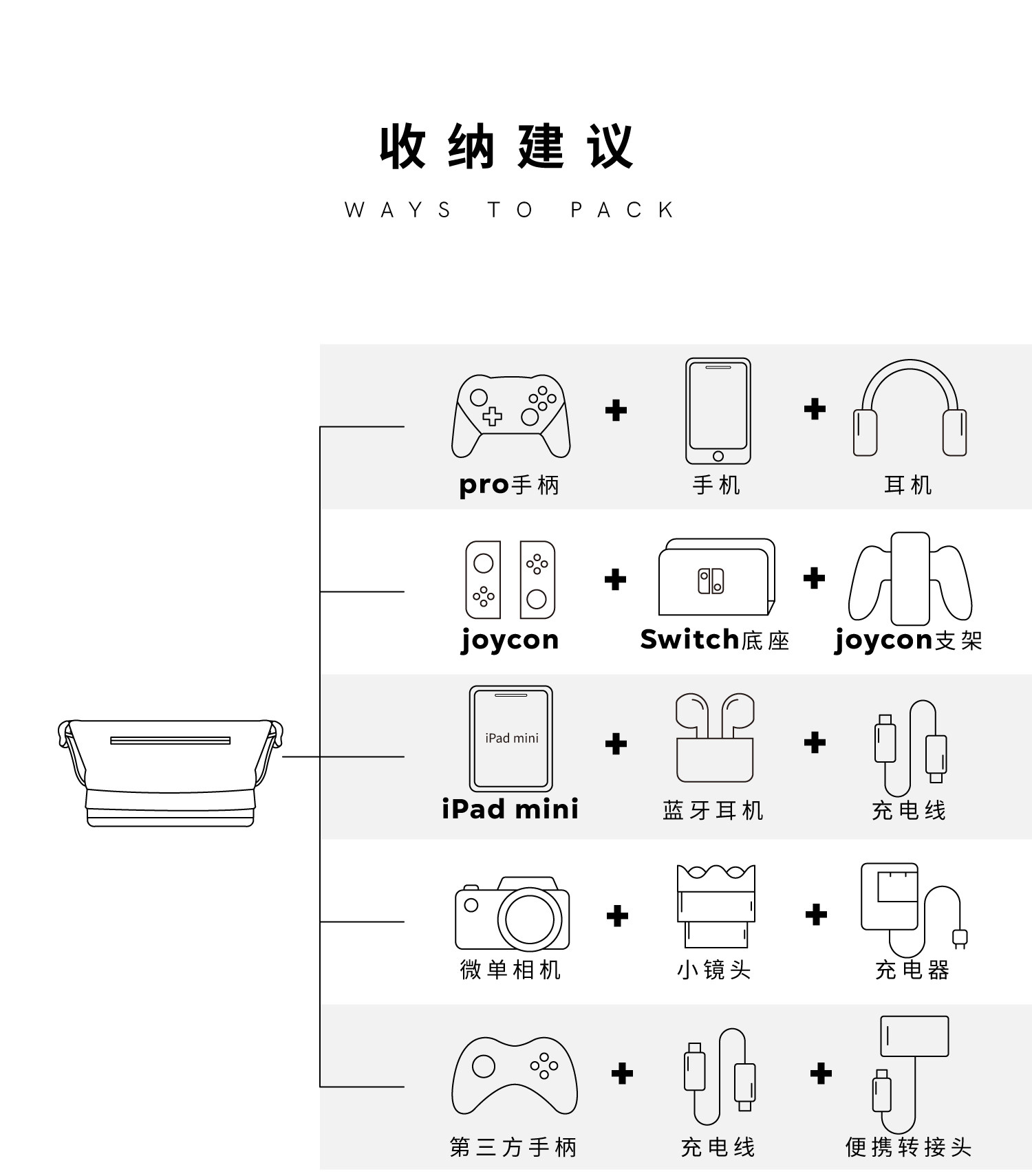 收纳建议

WAYS TO PACK

pro手柄 + 手机 + 耳机

joycon + Switch底座 + joycon支架

iPad mini

iPad mini + 蓝牙耳机 + 充电线

微单相机 + 小镜头 + 充电器

第三方手柄 + 充电线 + 便携转接头