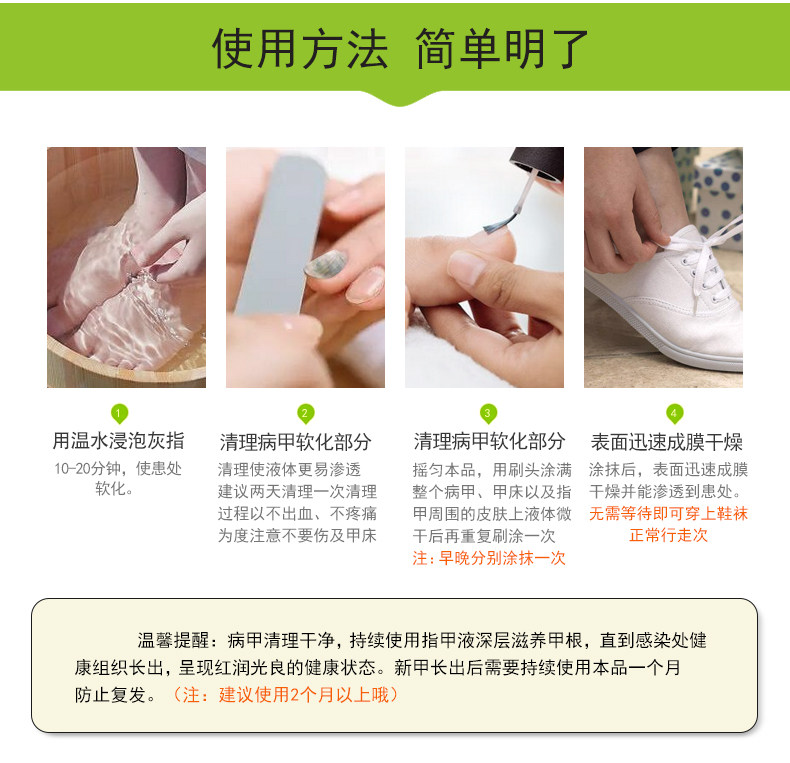 使用方法 简单明了

1
用温水浸泡灰指
10-20分钟，使患处软化。

2
清理病甲软化部分
清理使液体更易渗透建议两天清理一次清理过程以不出血、不疼痛为度注意不要伤及甲床

3
清理病甲软化部分
摇匀本品，用刷头涂满整个病甲、甲床以及指甲周围的皮肤上液体微干后再重复刷涂一次
注：早晚分别涂抹一次

4
表面迅速成膜干燥
涂抹后，表面迅速成膜干燥并能渗透到患处。
无需等待即可穿上鞋袜正常行走次

温馨提醒：病甲清理干净，持续使用指甲液深层滋养甲根，直到感染处健康组织长出，呈现红润光良的健康状态。新甲长出后需要持续使用本品一个月防止复发。（注：建议使用2个月以上哦）