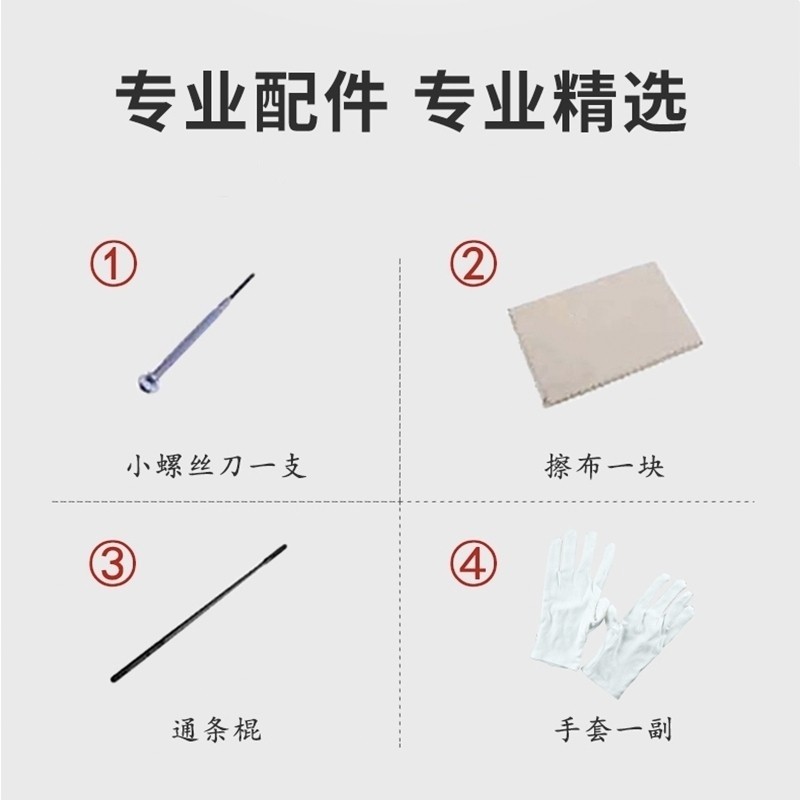 专业配件 专业精选

①

小螺丝刀一支

②

擦布一块

③

通条棍

④

手套一副