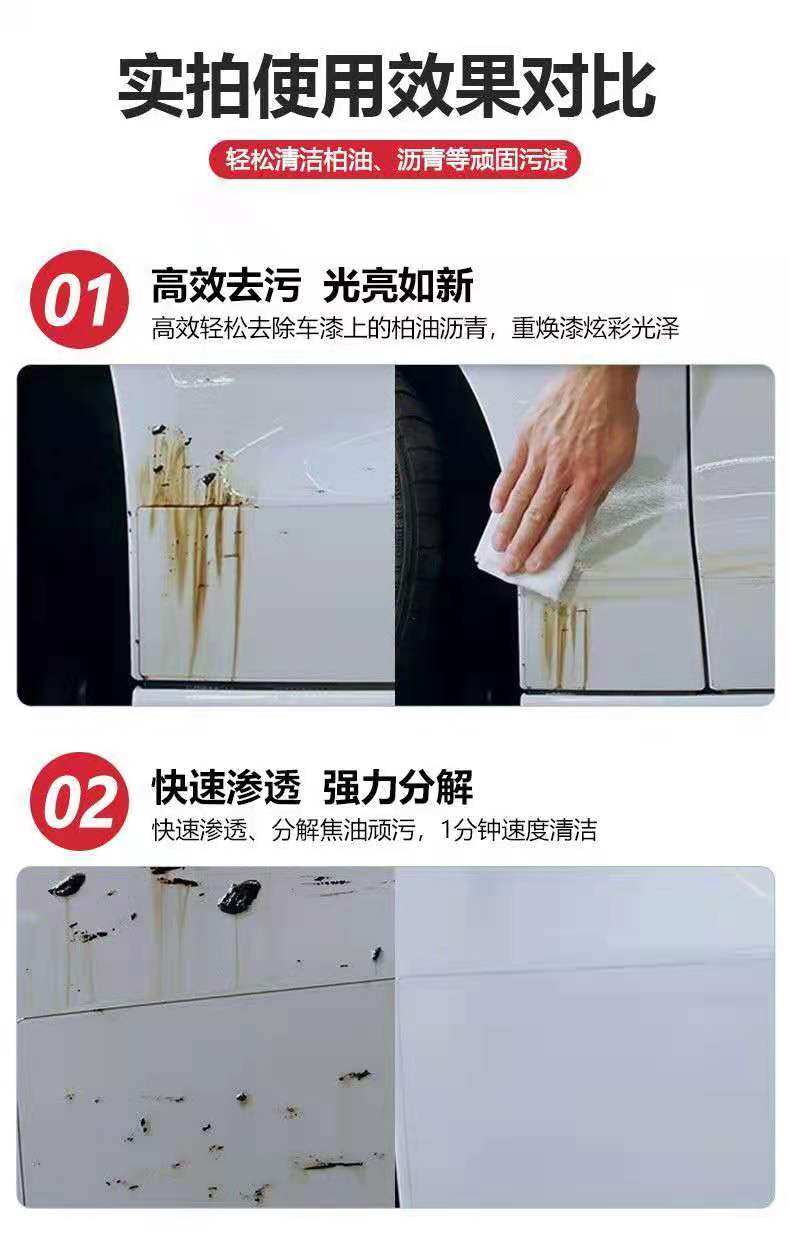 实拍使用效果对比

轻松清洁柏油、沥青等顽固污渍

01 高效去污 光亮如新

高效轻松去除车漆上的柏油沥青，重焕漆炫彩光泽

02 快速渗透 强力分解

快速渗透、分解焦油顽污，1分钟速度清洁