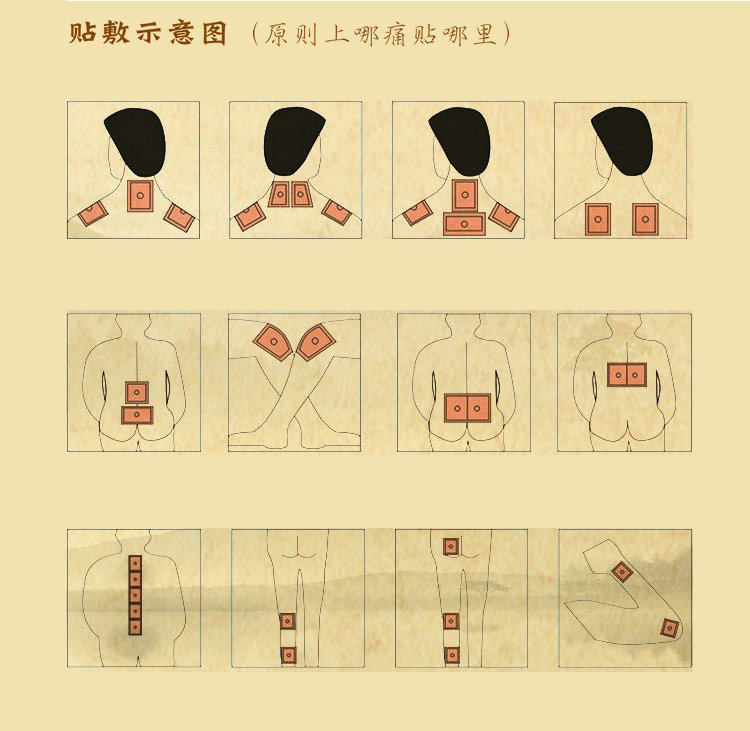 贴敷示意图（原则上哪痛贴哪里）