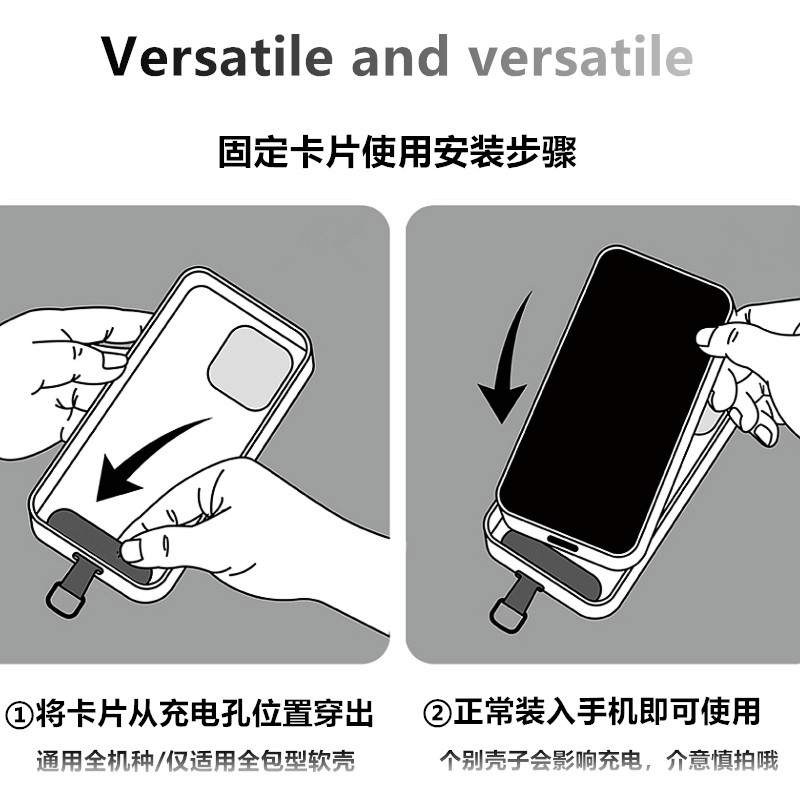 Versatile and versatile

固定卡片使用安装步骤

①将卡片从充电孔位置穿出

通用全机种/仅适用全包型软壳

②正常装入手机即可使用

个别壳子会影响充电，介意慎拍哦