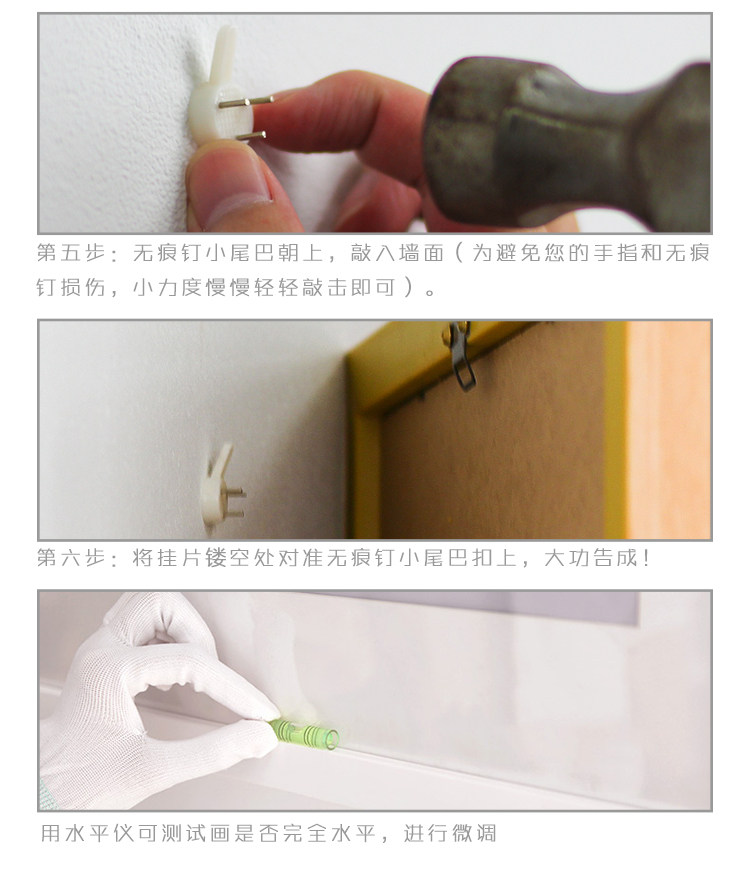 第五步：无痕钉小尾巴朝上，敲入墙面（为避免您的手指和无痕钉损伤，小力度慢慢轻轻敲击即可）。

第六步：将挂片镂空处对准无痕钉小尾巴扣上，大功告成！

用水平仪可测试画是否完全水平，进行微调