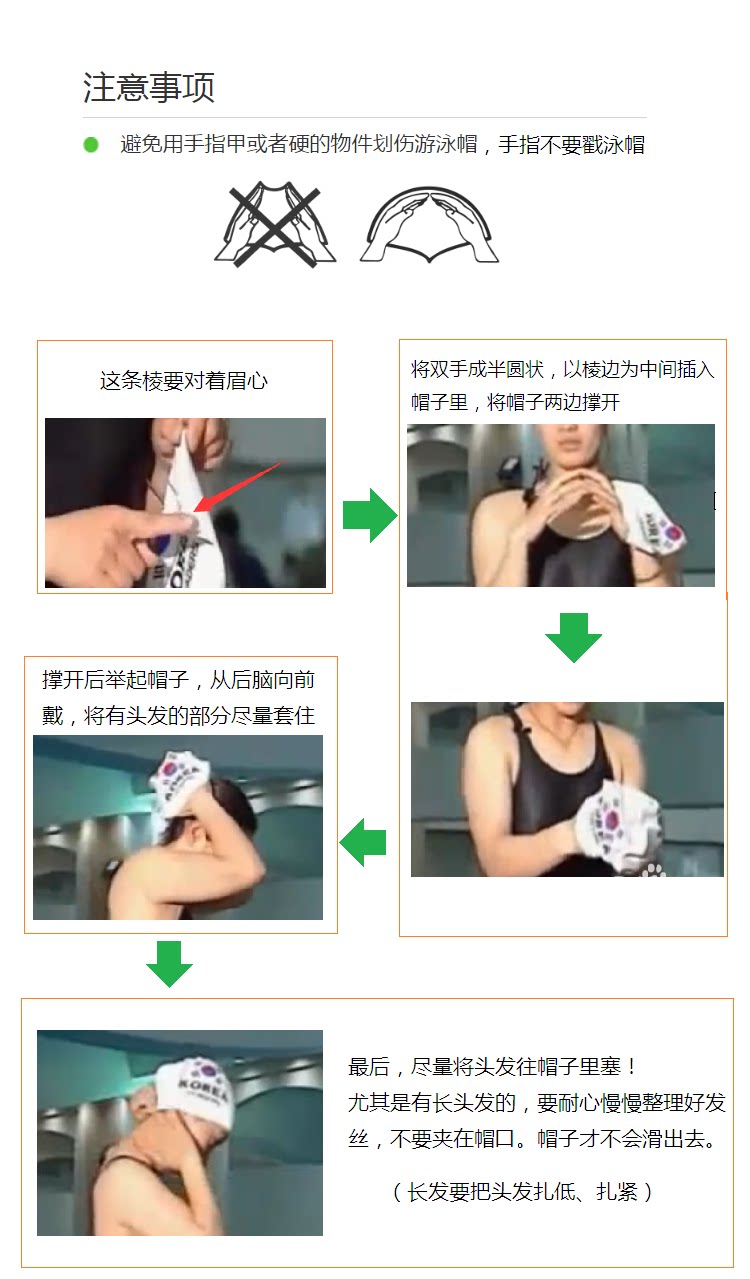 注意事项

避免用手指甲或者硬的物件划伤游泳帽，手指不要戳泳帽

这条棱要对着眉心

将双手成半圆状，以棱边为中间插入帽子里，将帽子两边撑开

撑开后举起帽子，从后脑向前戴，将有头发的部分尽量套住

KOREA

最后，尽量将头发往帽子里塞！
尤其是有长头发的，要耐心慢慢整理好发丝，不要夹在帽口。帽子才不会滑出去。

（长发要把头发扎低、扎紧）