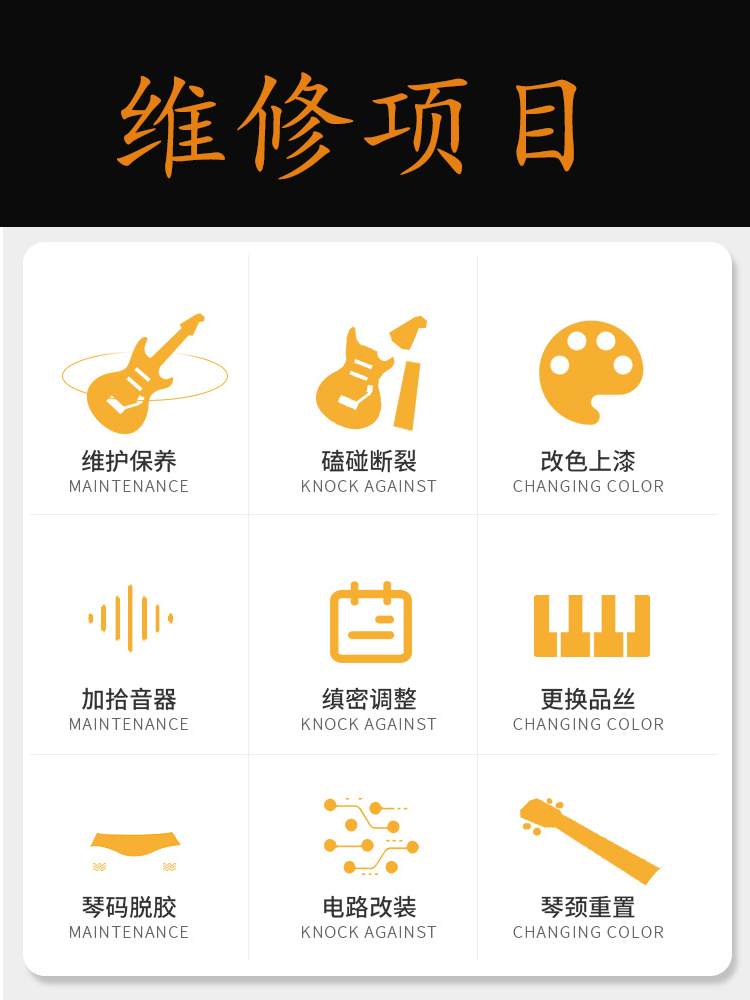 维修项目

维护保养
MAINTENANCE

磕碰断裂
KNOCK AGAINST

改色上漆
CHANGING COLOR

加拾音器
MAINTENANCE

缜密调整
KNOCK AGAINST

更换品丝
CHANGING COLOR

琴码脱胶
MAINTENANCE

电路改装
KNOCK AGAINST

琴颈重置
CHANGING COLOR