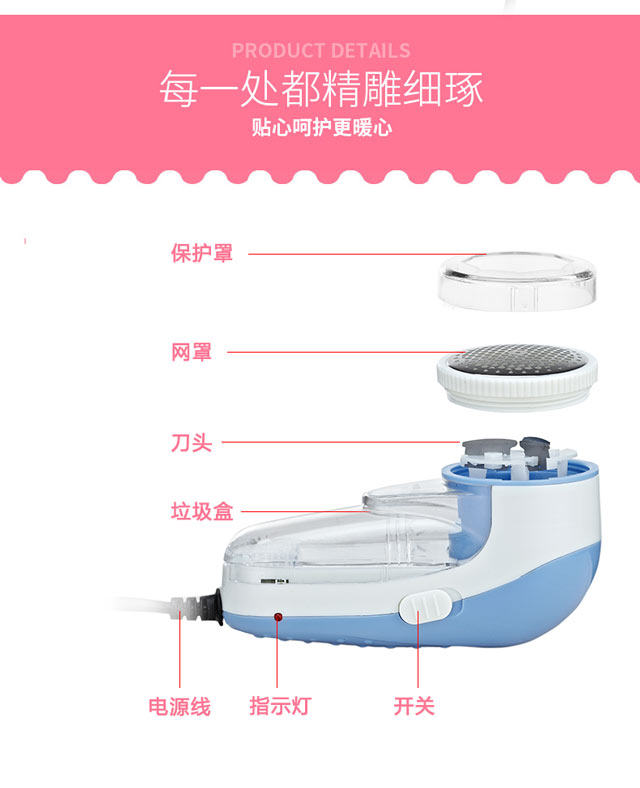 PRODUCT DETAILS

每一处都精雕细琢

贴心呵护更暖心

保护罩

网罩

刀头

垃圾盒

电源线

指示灯

开关