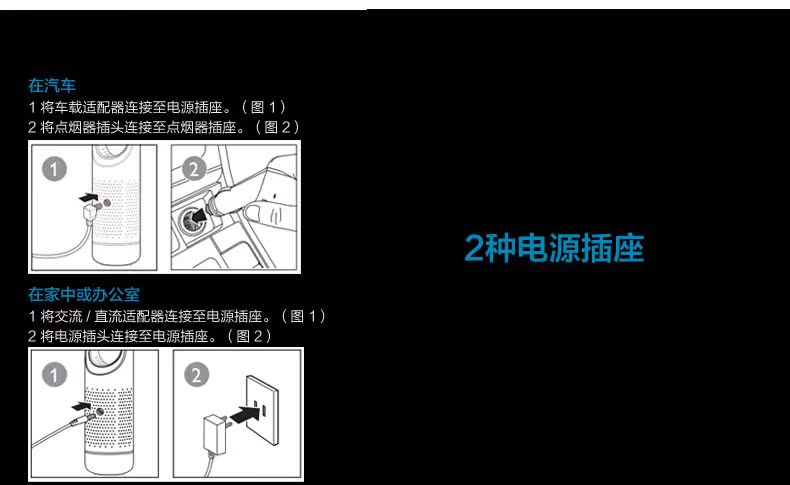 在汽车
1 将车载适配器连接至电源插座。（图 1）
2 将点烟器插头连接至点烟器插座。（图 2）

1

2

在家中或办公室
1 将交流 / 直流适配器连接至电源插座。（图 1）
2 将电源插头连接至电源插座。（图 2）

1

2

2种电源插座