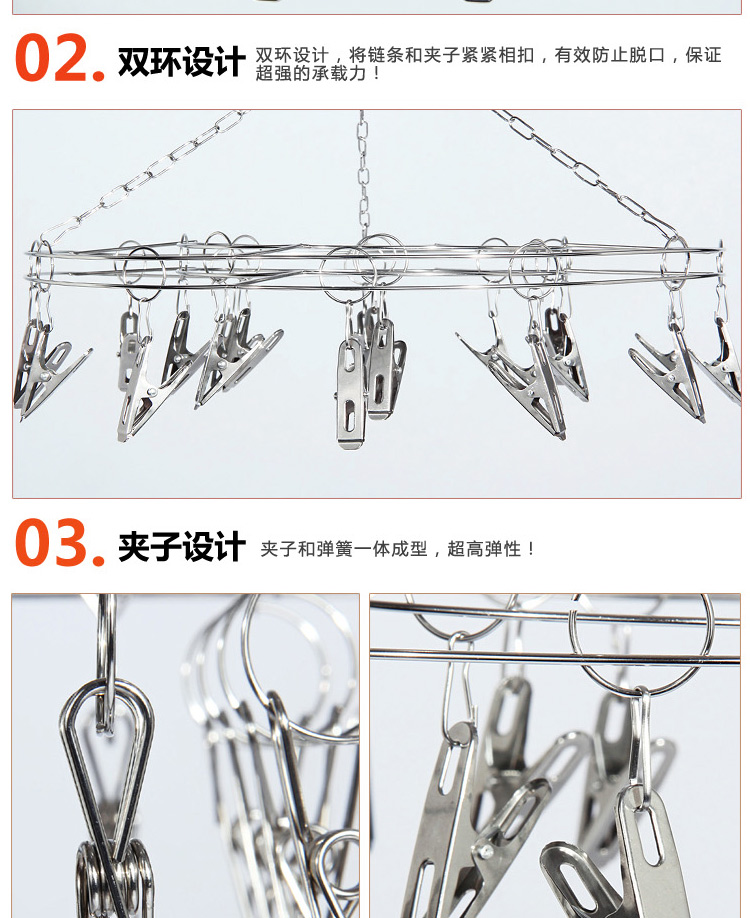 02. 双环设计 双环设计，将链条和夹子紧紧相扣，有效防止脱口，保证超强的承载力！

03. 夹子设计 夹子和弹簧一体成型，超高弹性！