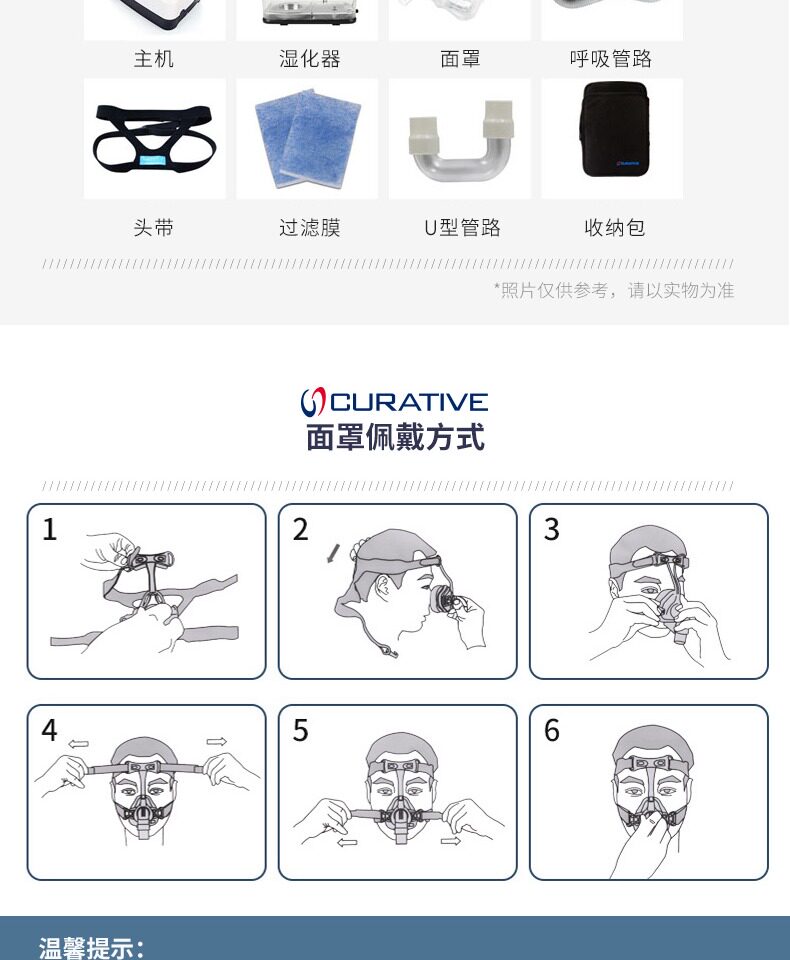 主机 湿化器 面罩 呼吸管路

头带 过滤膜 U型管路 收纳包

*照片仅供参考，请以实物为准

CURATIVE
面罩佩戴方式

1

2

3

4

5

6

温馨提示: