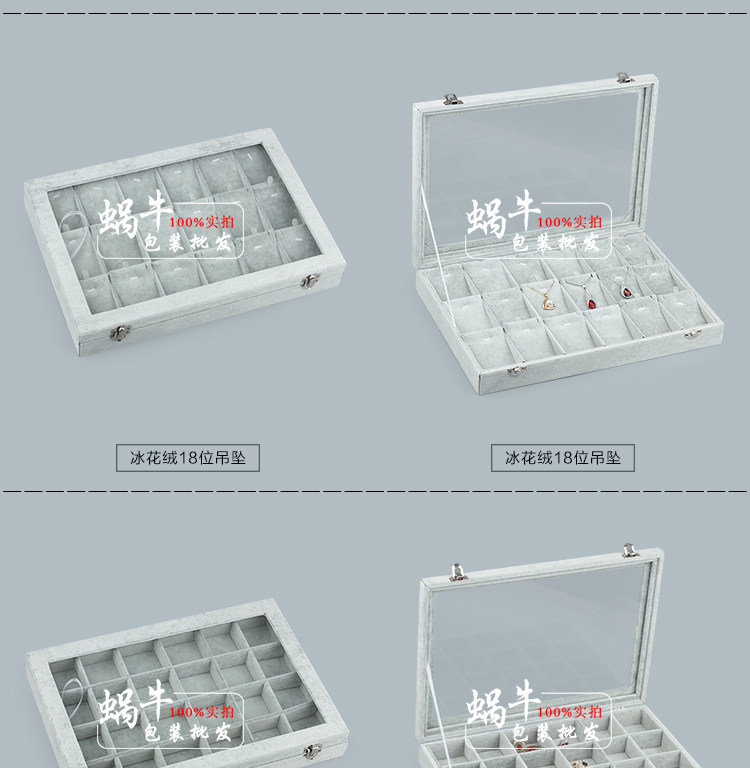 蜗牛 100%实拍 包装批发

蜗牛 100%实拍 包装批发

冰花绒18位吊坠

冰花绒18位吊坠

蜗牛 100%实拍 包装批发

蜗牛 100%实拍 包装批发