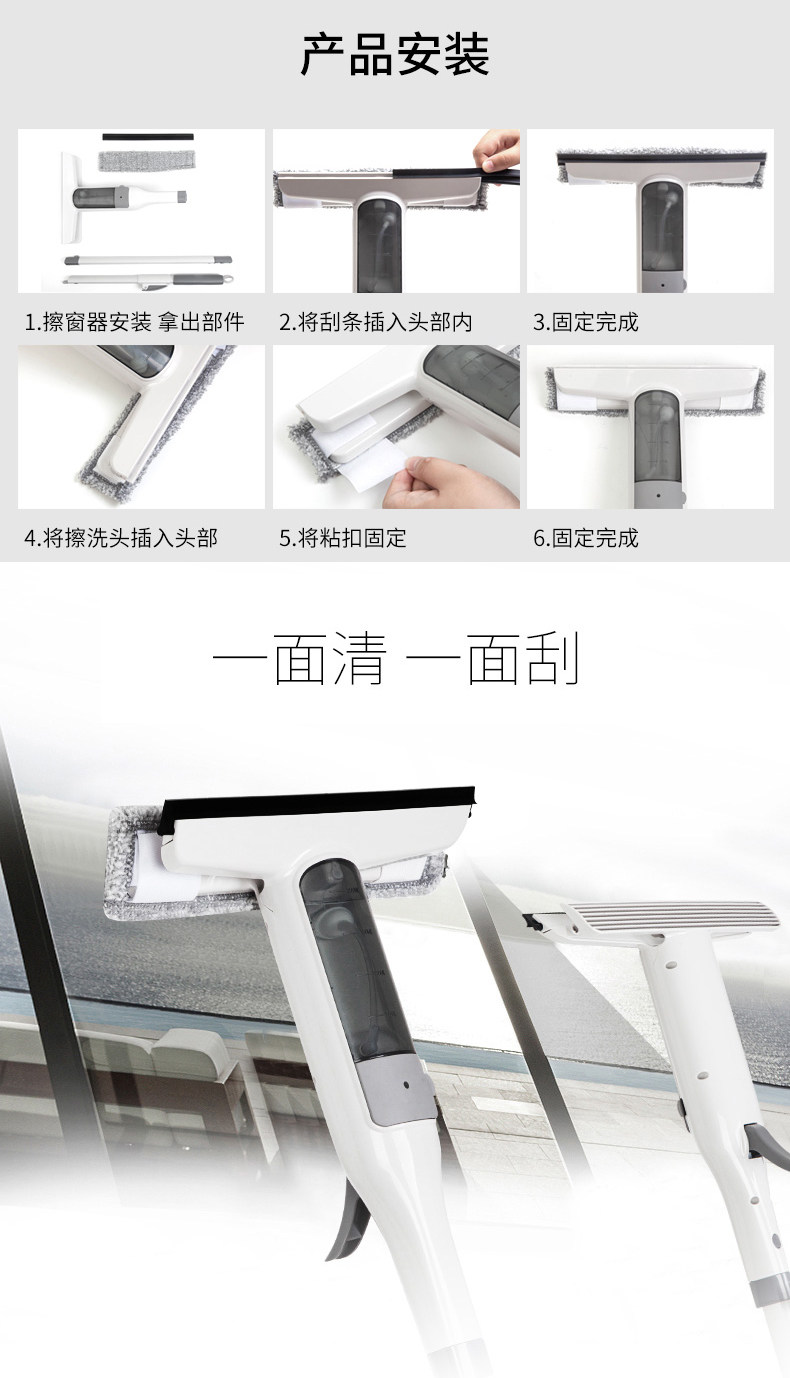 产品安装

1.擦窗器安装 拿出部件

2.将刮条插入头部内

3.固定完成

4.将擦洗头插入头部

5.将粘扣固定

6.固定完成

一面清 一面刮