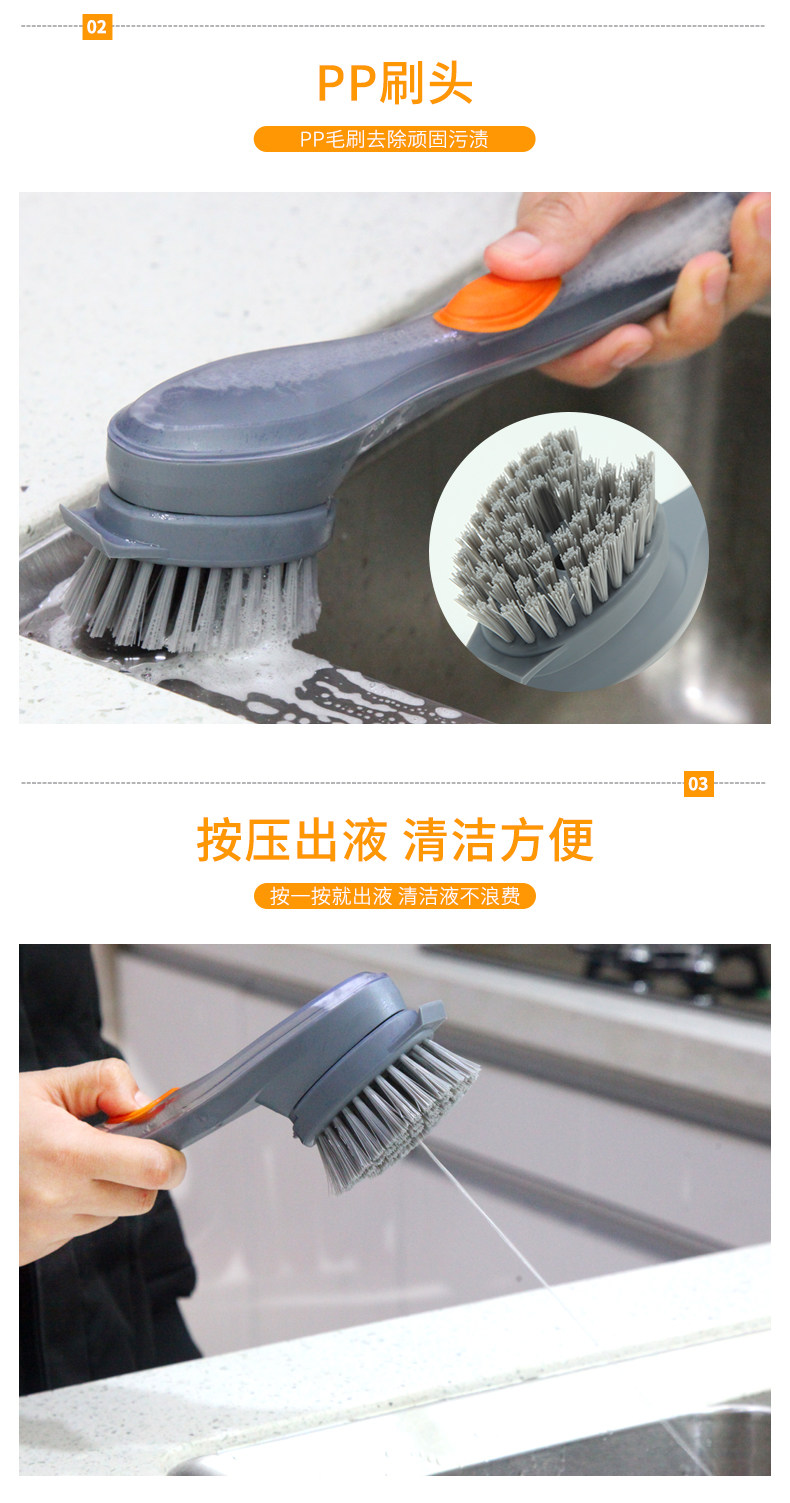 02

PP刷头

PP毛刷去除顽固污渍

03

按压出液 清洁方便

按一按就出液 清洁液不浪费