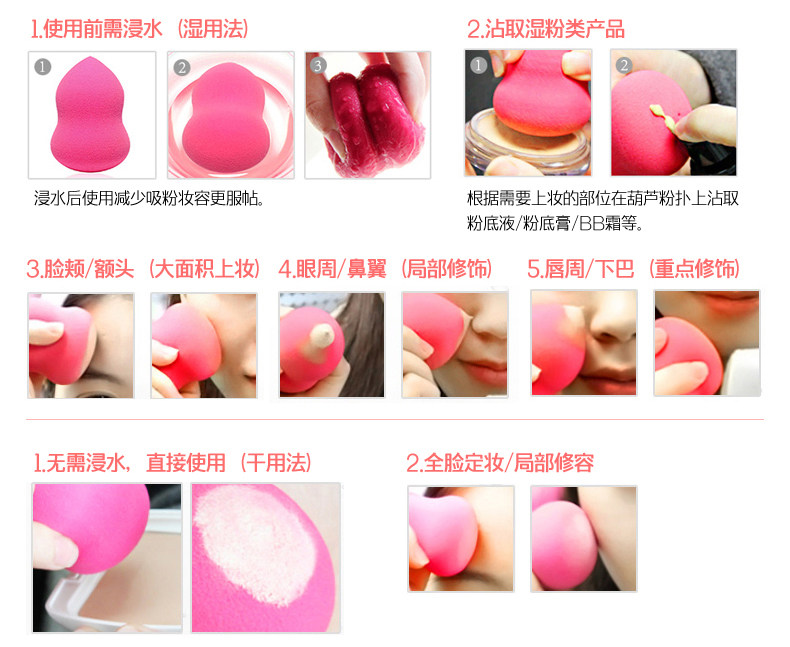 1.使用前需浸水（湿用法）

1 2 3

浸水后使用减少吸粉妆容更服帖。

2.沾取湿粉类产品

1 2

根据需要上妆的部位在葫芦粉扑上沾取粉底液/粉底膏/BB霜等。

3.脸颊/额头（大面积上妆）

4.眼周/鼻翼（局部修饰）

5.唇周/下巴（重点修饰）

1.无需浸水，直接使用（干用法）

2.全脸定妆/局部修容